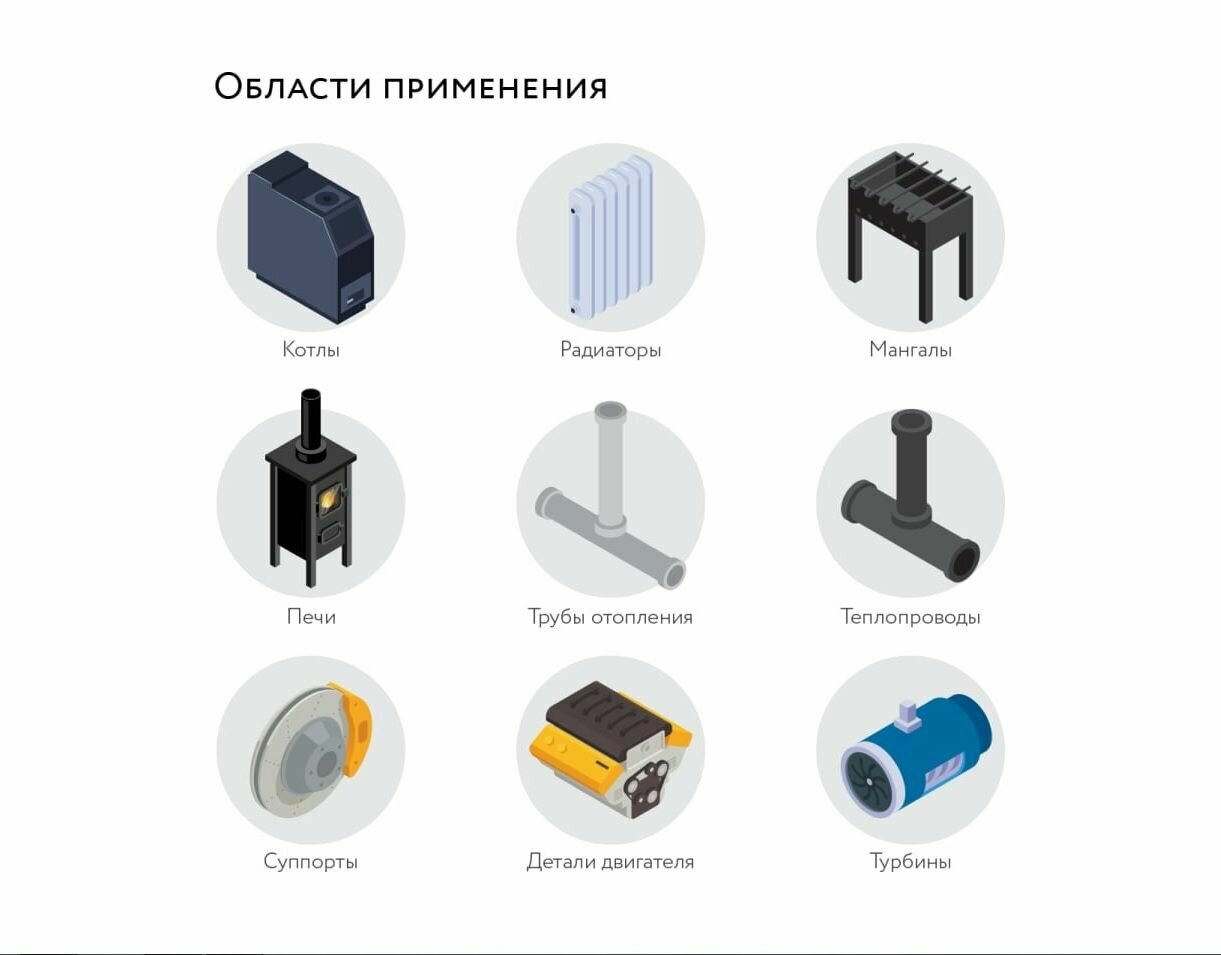 Области применения

Котлы

Радиаторы

Мангалы

Печи

Трубы отопления

Теплопроводы

Суппорты

Детали двигателя

Турбины