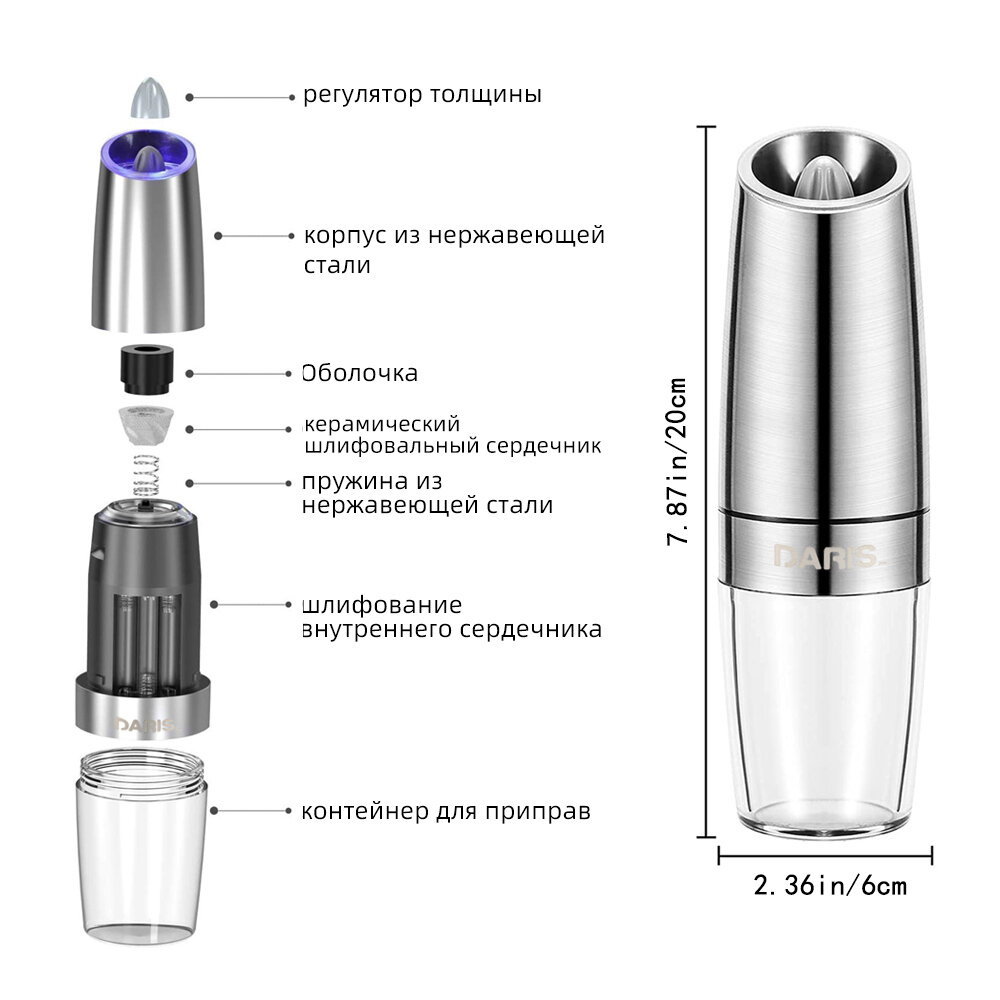 регулятор толщины

корпус из нержавеющей стали

Оболочка

керамический шлифовальный сердечник

пружина из нержавеющей стали

шлифование внутреннего сердечника

DARIS

контейнер для приправ

7.87in/20cm

DARIS

2.36in/6cm