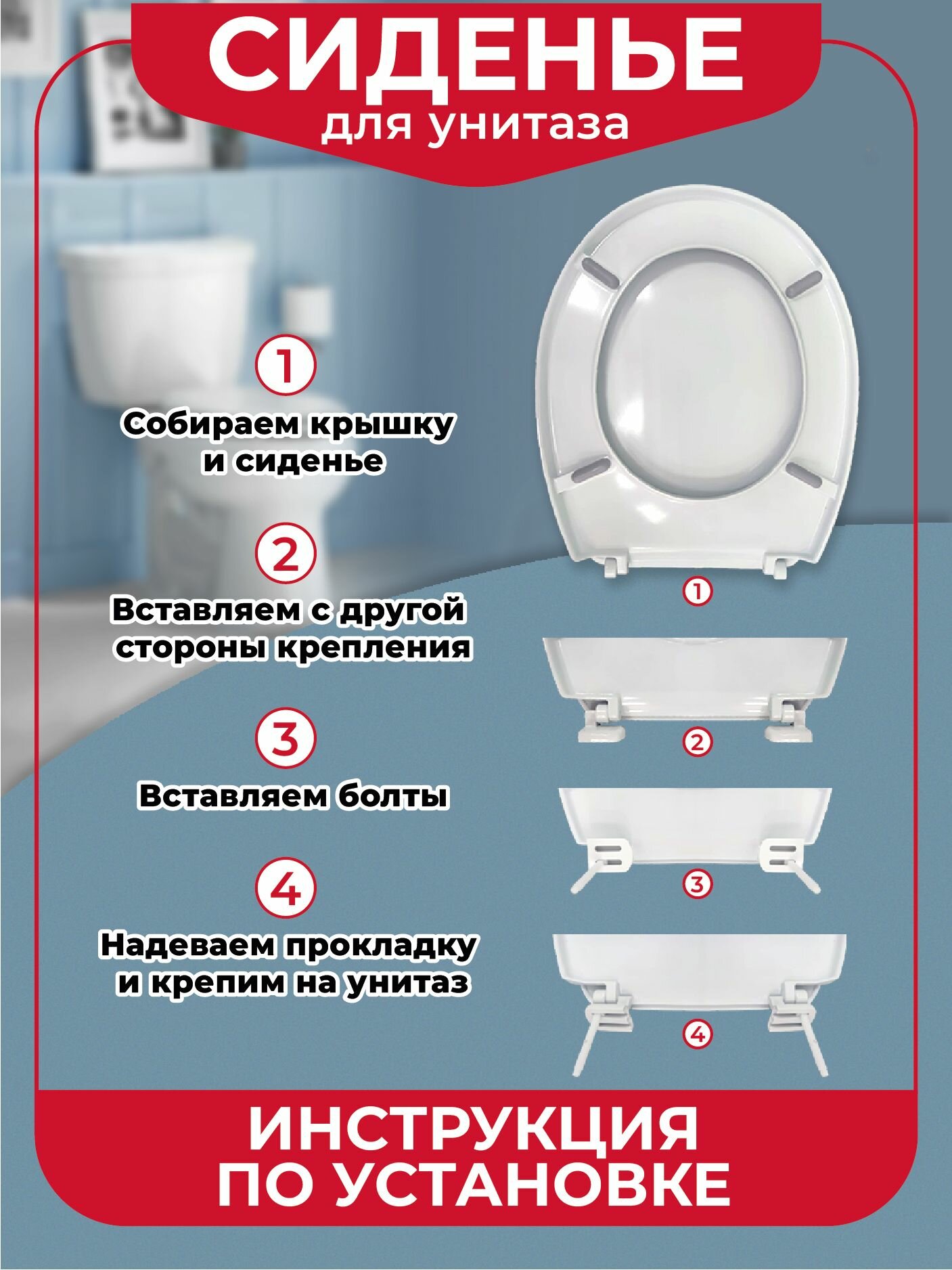 СИДЕНЬЕ
для унитаза

1
Собираем крышку и сиденье

2
Вставляем с другой стороны крепления

3
Вставляем болты

4
Надеваем прокладку и крепим на унитаз

1
2
3
4

ИНСТРУКЦИЯ
ПО УСТАНОВКЕ