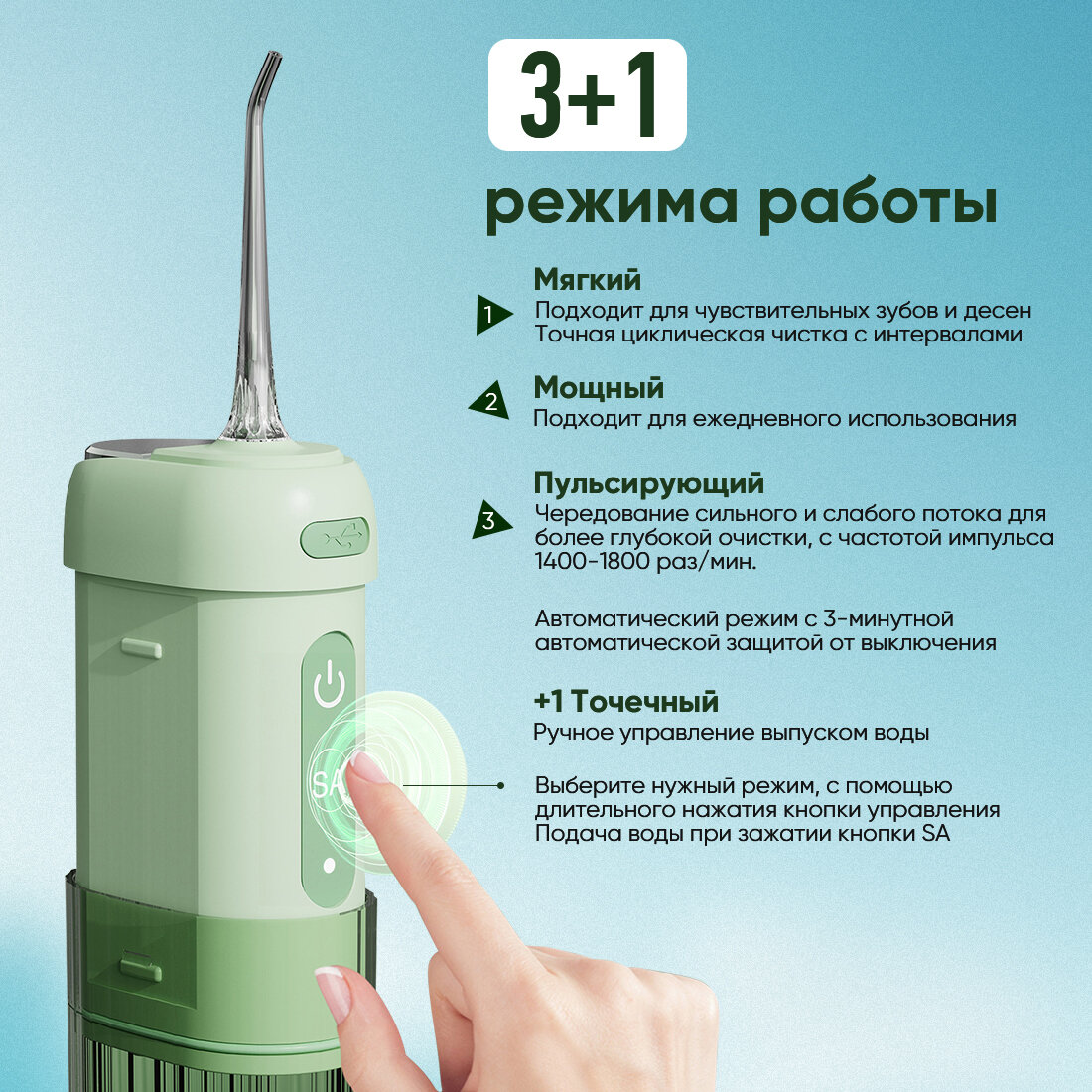 3+1
режима работы

1
Мягкий
Подходит для чувствительных зубов и десен
Точная циклическая чистка с интервалами

2
Мощный
Подходит для ежедневного использования

3
Пульсирующий
Чередование сильного и слабого потока для более глубокой очистки, с частотой импульса 1400-1800 раз/мин.

Автоматический режим с 3-минутной автоматической защитой от выключения

+1 Точечный
Ручное управление выпуском воды

Выберите нужный режим, с помощью длительного нажатия кнопки управления
Подача воды при зажатии кнопки SA

SA