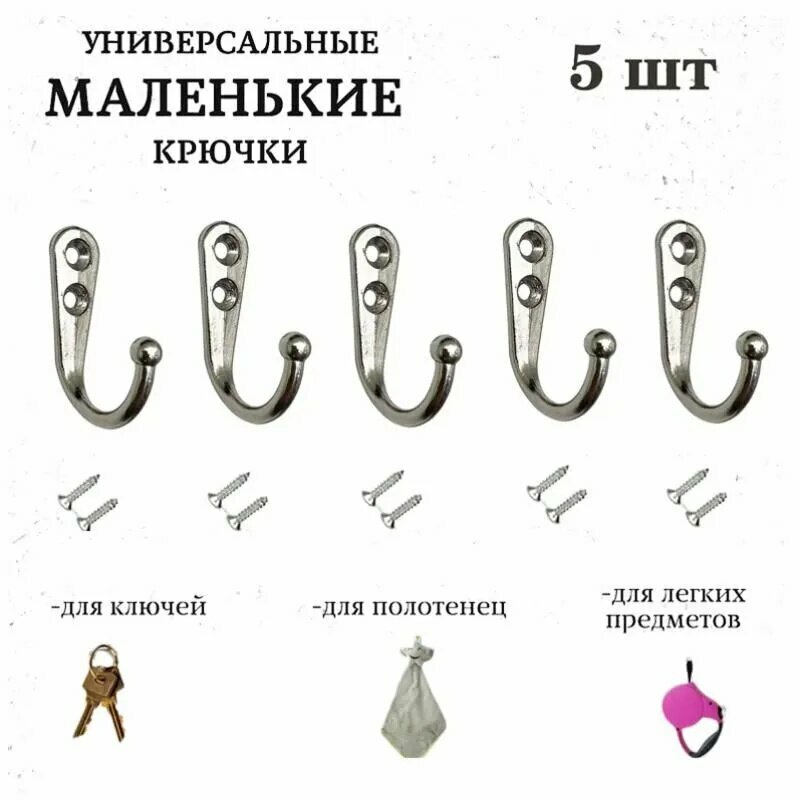 УНИВЕРСАЛЬНЫЕ
МАЛЕНЬКИЕ
КРЮЧКИ

5 шт

-для ключей

-для полотенец

-для легких предметов