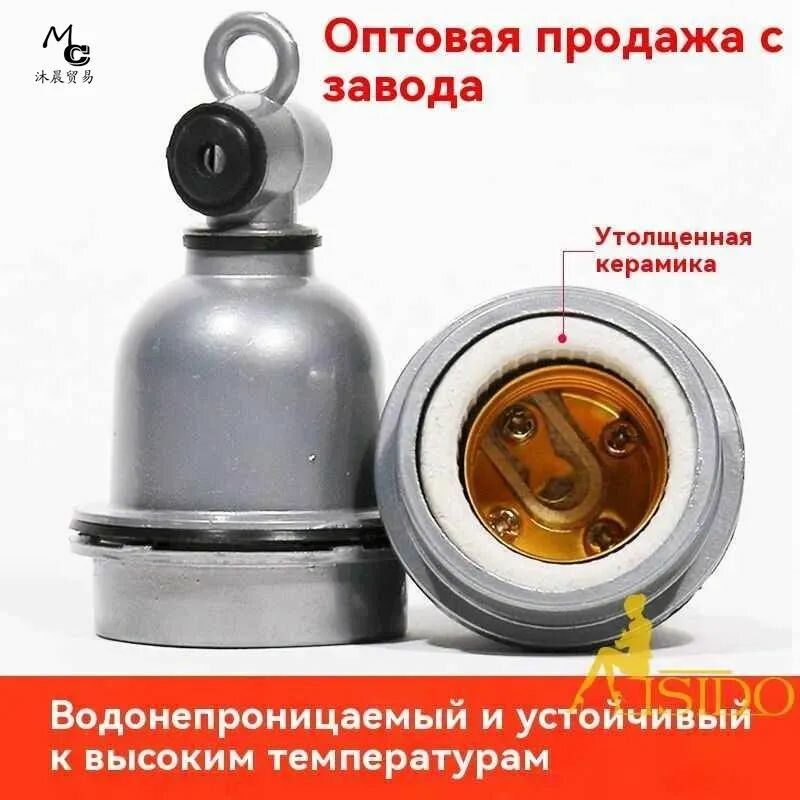 MC
沐晨贸易

Оптовая продажа с завода

Утолщенная керамика

AISIDO

Водонепроницаемый и устойчивый к высоким температурам