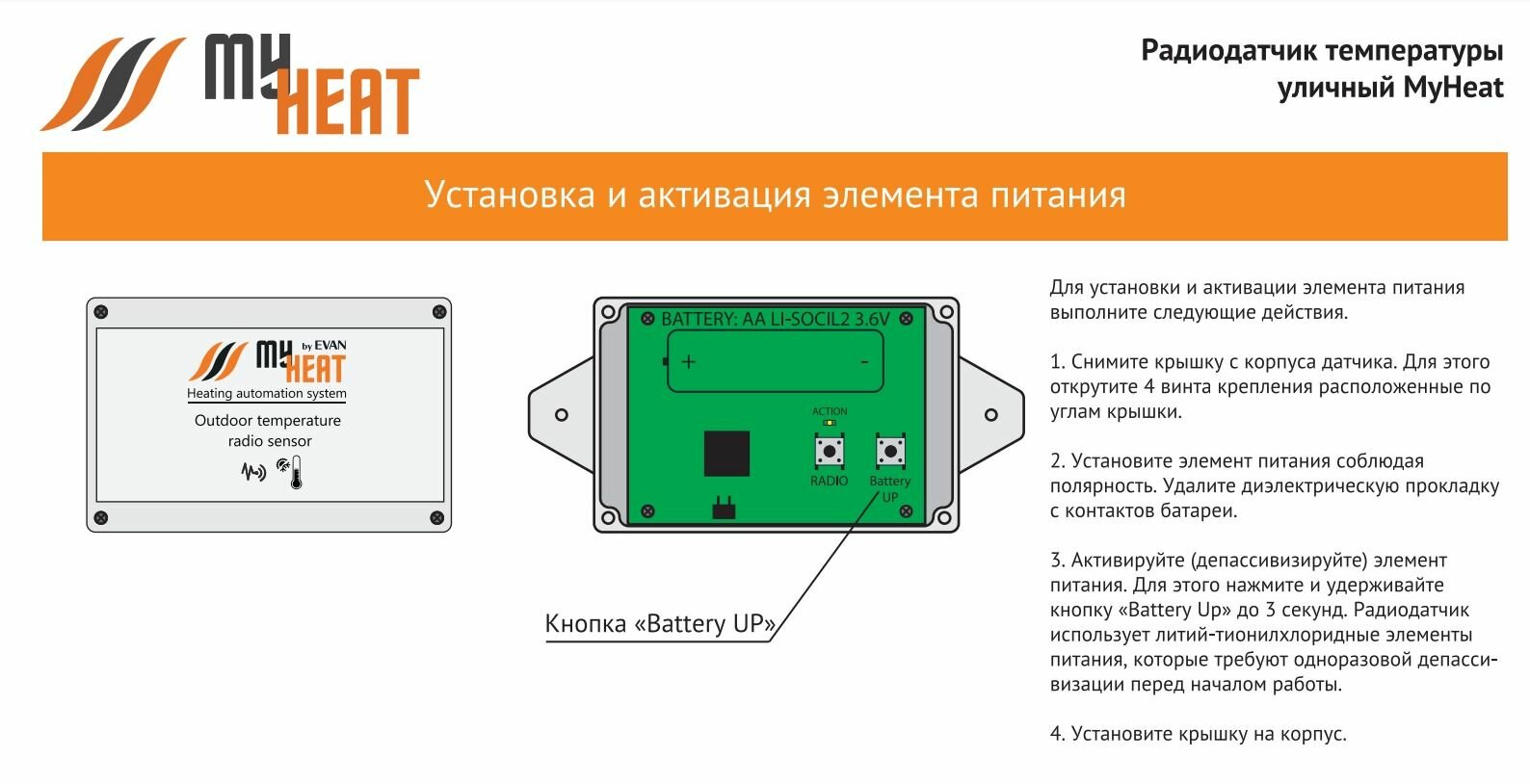 MY HEAT

Радиодатчик температуры уличный MyHeat

Установка и активация элемента питания

MY HEAT by EVAN
Heating automation system
Outdoor temperature radio sensor

BATTERY: AA LI-SOCIL2 3.6V
+
-
ACTION
RADIO
Battery UP

Кнопка «Battery UP»

Для установки и активации элемента питания выполните следующие действия.

1. Снимите крышку с корпуса датчика. Для этого открутите 4 винта крепления расположенные по углам крышки.

2. Установите элемент питания соблюдая полярность. Удалите диэлектрическую прокладку с контактов батареи.

3. Активируйте (депассивизируйте) элемент питания. Для этого нажмите и удерживайте кнопку «Battery Up» до 3 секунд. Радиодатчик использует литий-тионилхлоридные элементы питания, которые требуют одноразовой депассивизации перед началом работы.

4. Установите крышку на корпус.