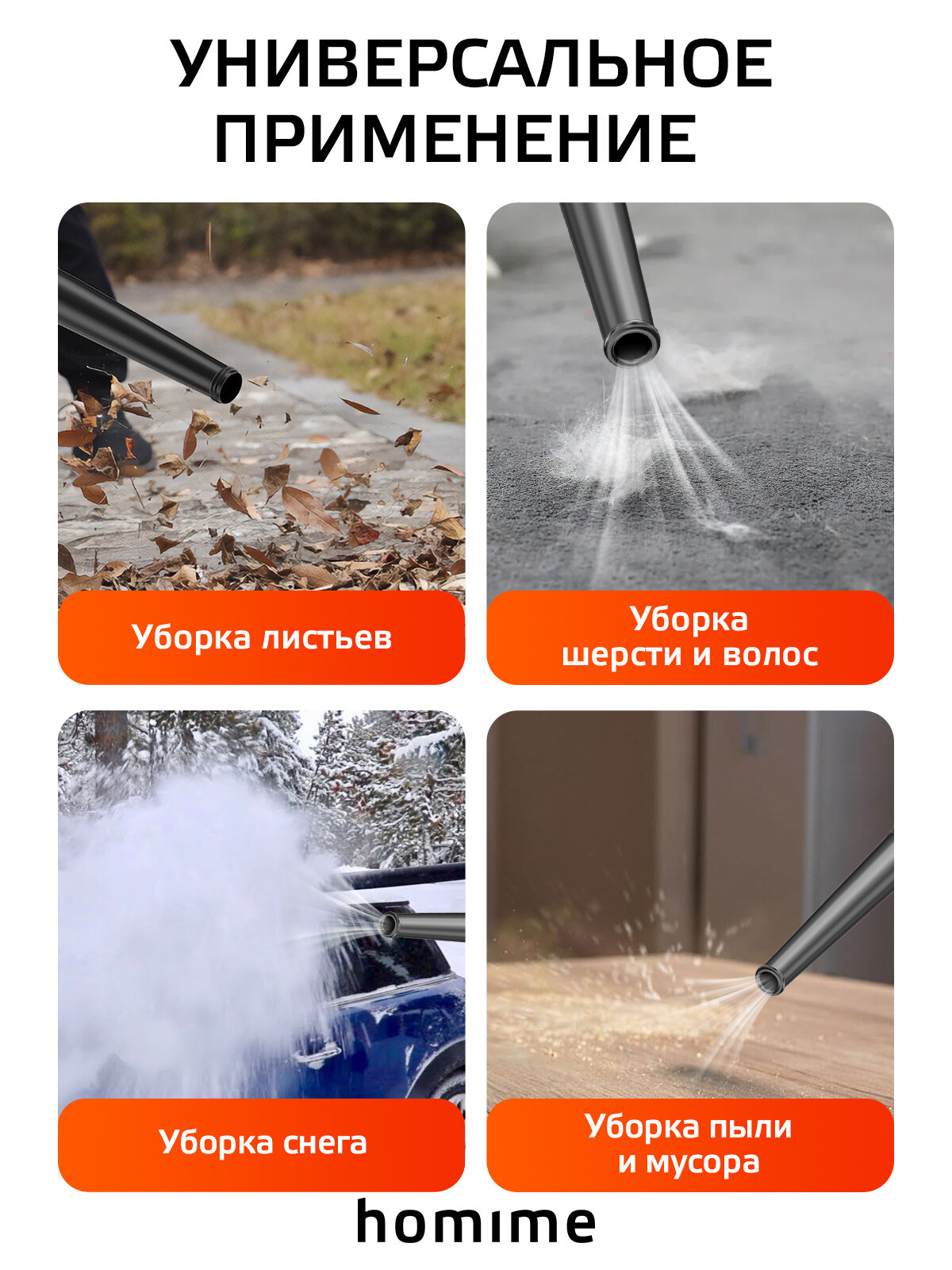 УНИВЕРСАЛЬНОЕ ПРИМЕНЕНИЕ

Уборка листьев

Уборка шерсти и волос

Уборка снега

Уборка пыли и мусора

homime