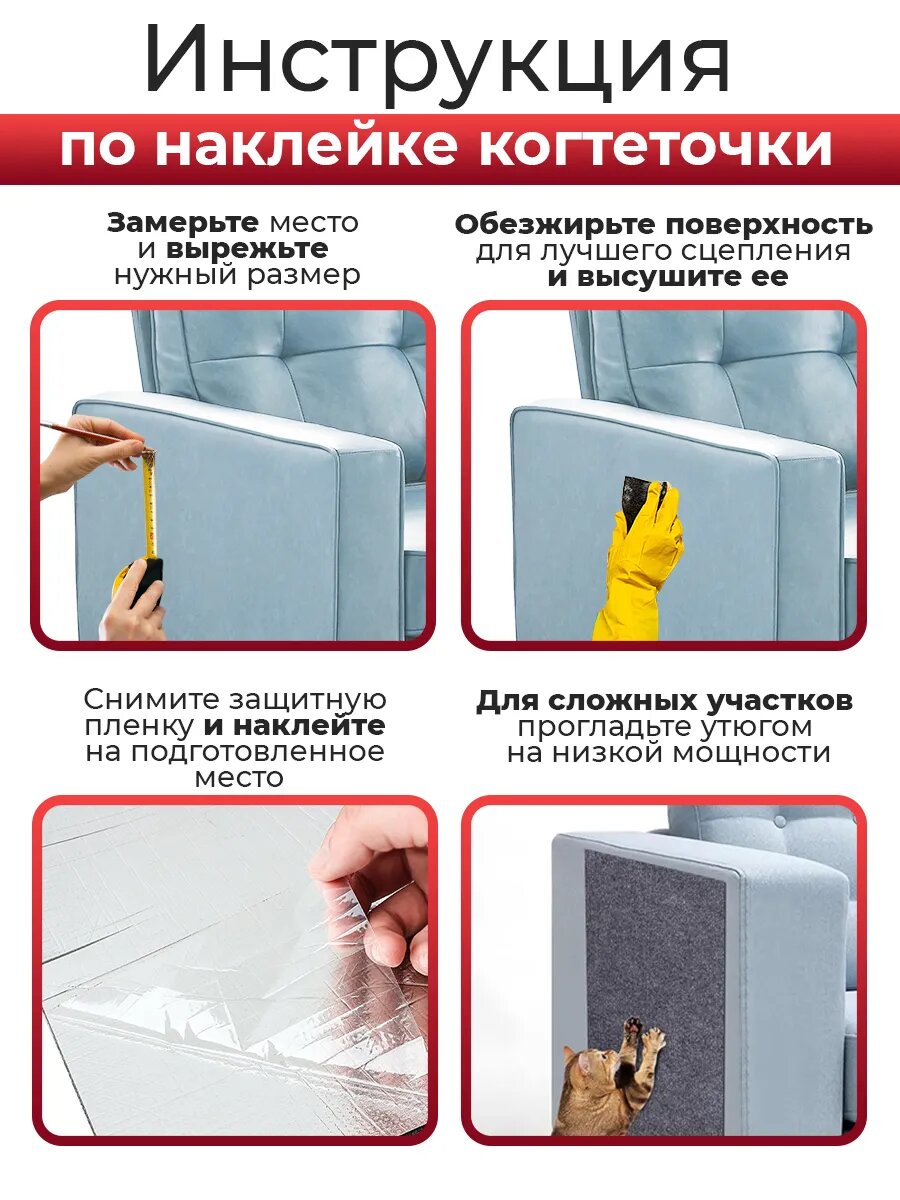 Инструкция
по наклейке когтеточки

Замерьте место и вырежьте нужный размер

Обезжирьте поверхность для лучшего сцепления и высушите ее

Снимите защитную пленку и наклейте на подготовленное место

Для сложных участков прогладьте утюгом на низкой мощности