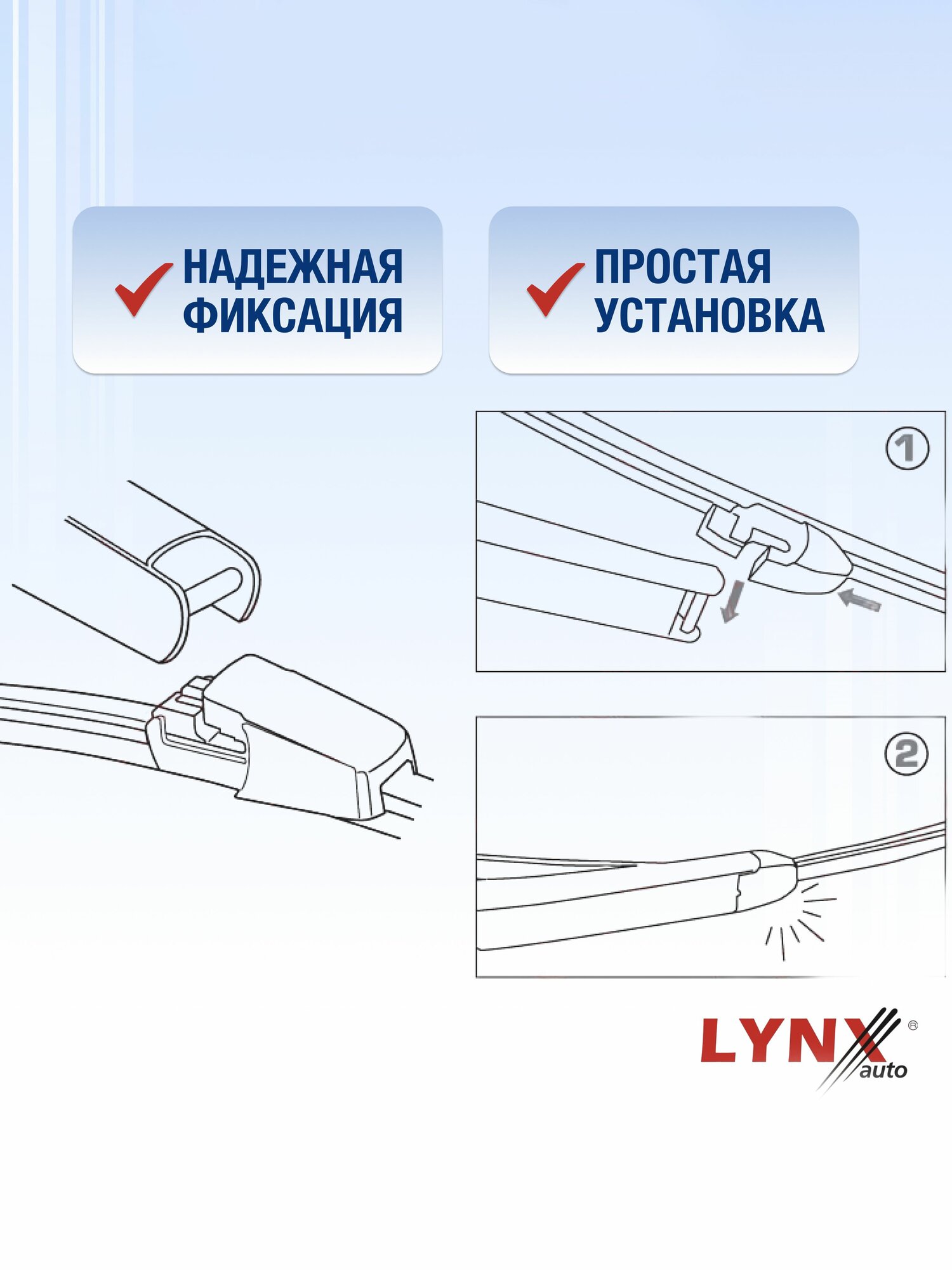 НАДЕЖНАЯ ФИКСАЦИЯ

ПРОСТАЯ УСТАНОВКА

1

2

LYNX auto ®