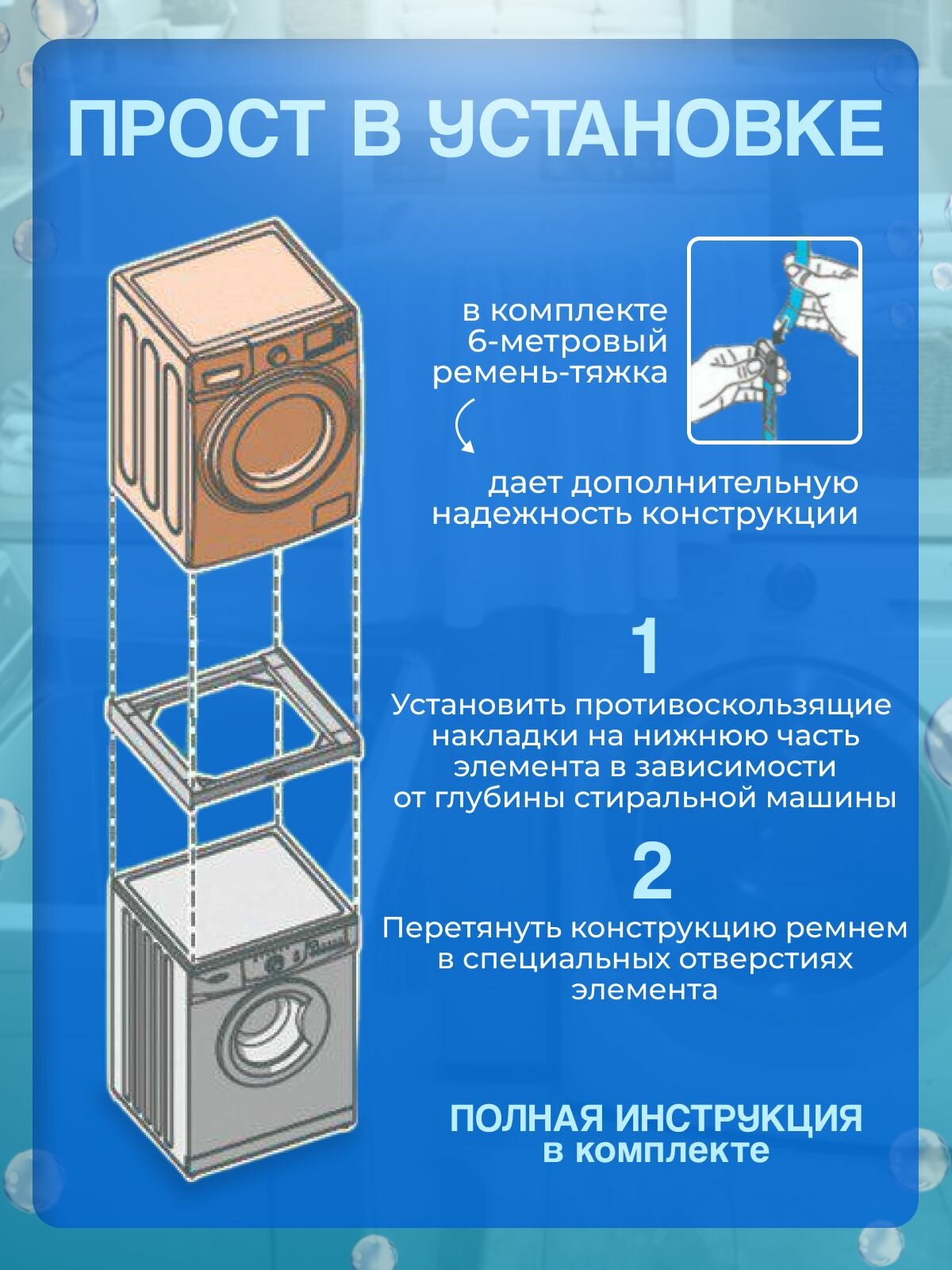 ПРОСТ В УСТАНОВКЕ

в комплекте 6-метровый ремень-тяжка

дает дополнительную надежность конструкции

1

Установить противоскользящие накладки на нижнюю часть элемента в зависимости от глубины стиральной машины

2

Перетянуть конструкцию ремнем в специальных отверстиях элемента

ПОЛНАЯ ИНСТРУКЦИЯ в комплекте