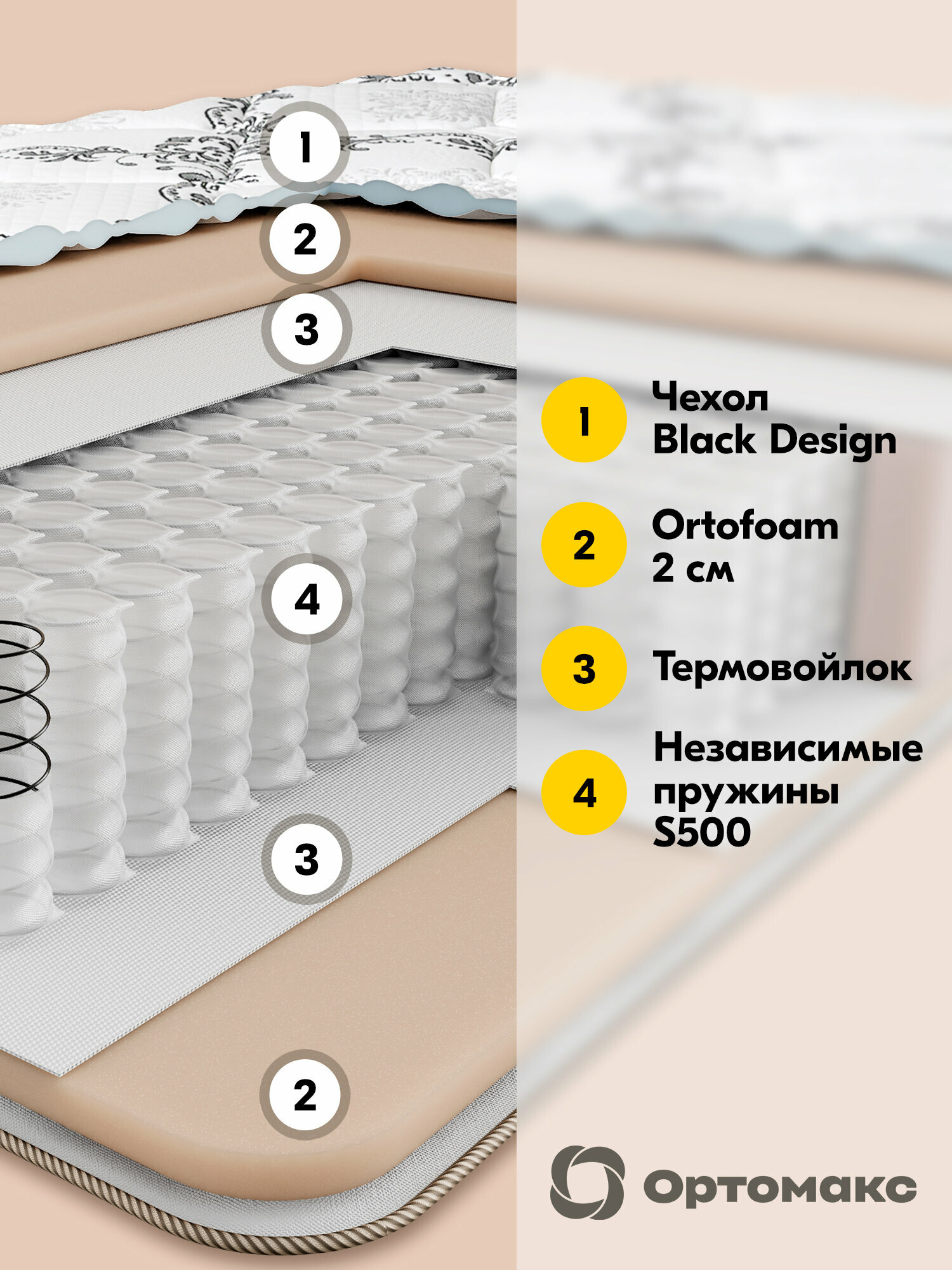 1

2

3

4

3

2

1 Чехол Black Design

2 Ortofoam 2 см

3 Термовойлок

4 Независимые пружины S500

Ортомакс