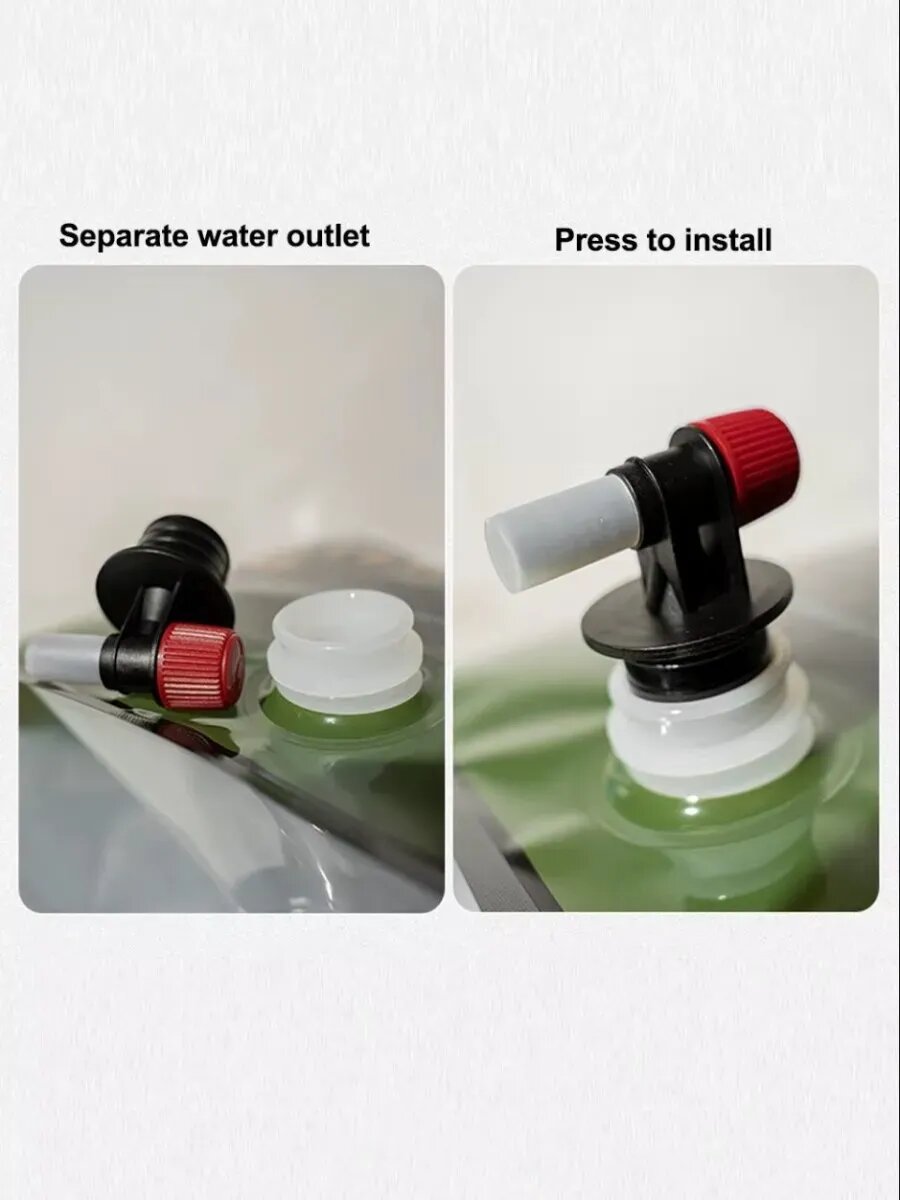 Separate water outlet

Press to install