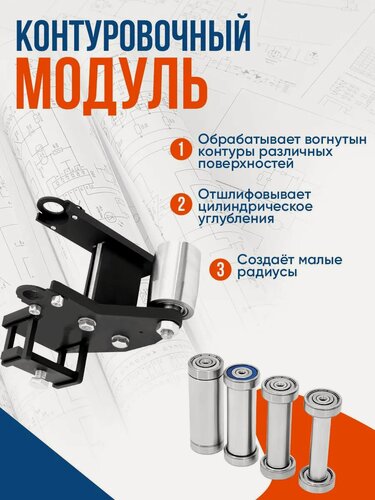 КОНТУРОВОЧНЫЙ
МОДУЛЬ

1 Обрабатывает вогнутын контуры различных поверхностей

2 Отшлифовывает цилиндрическое углубления

3 Создаёт малые радиусы