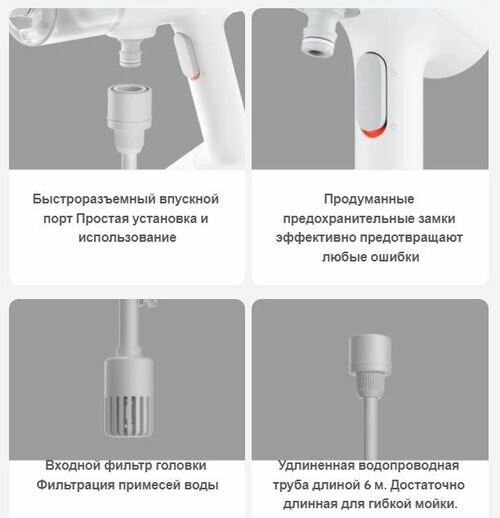 Быстроразъемный впускной порт Простая установка и использование

Продуманные предохранительные замки эффективно предотвращают любые ошибки

Входной фильтр головки Фильтрация примесей воды

Удлиненная водопроводная труба длиной 6 м. Достаточно длинная для гибкой мойки.