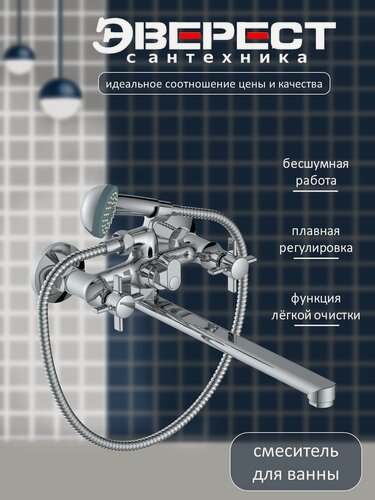 ЭВЕРЕСТ
сантехника

идеальное соотношение цены и качества

бесшумная работа

плавная регулировка

функция лёгкой очистки

смеситель для ванны