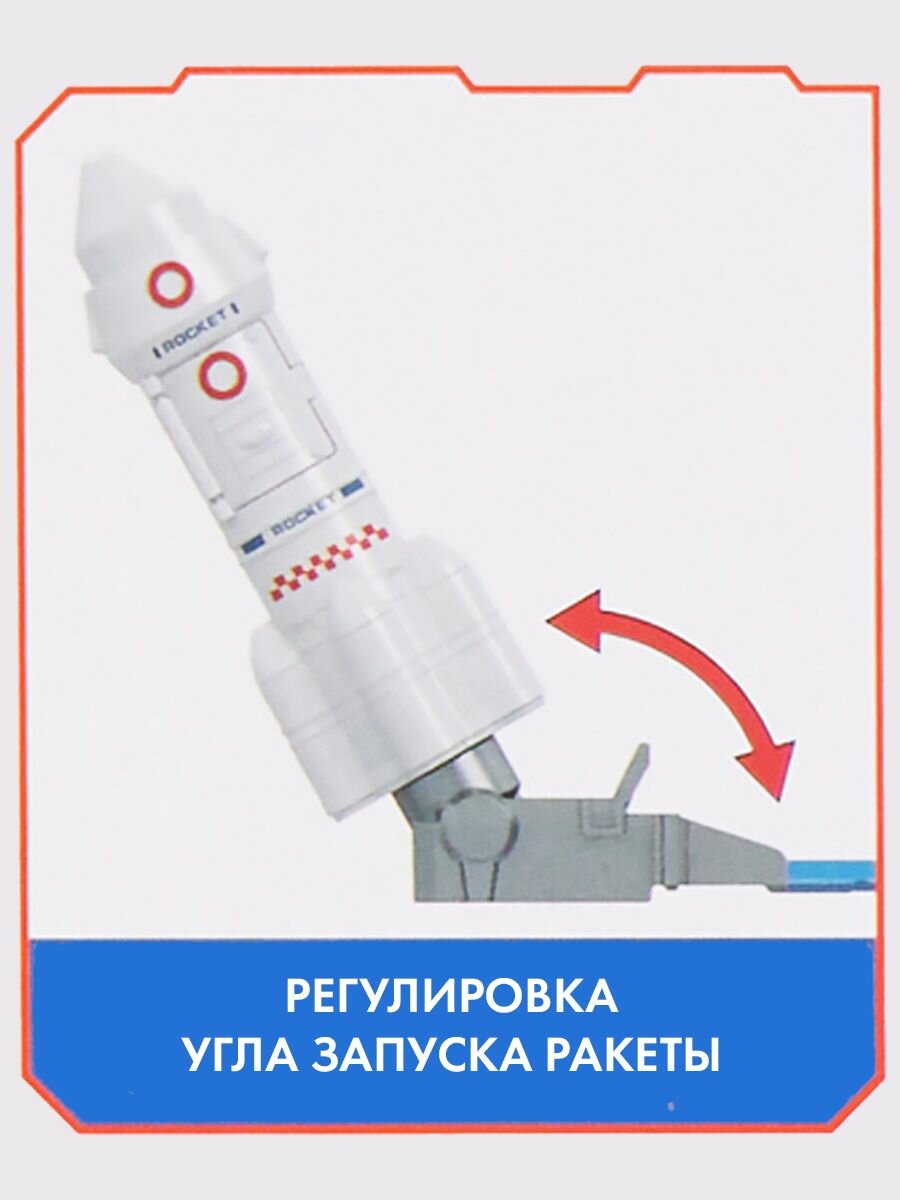 ROCKET

ROCKET

РЕГУЛИРОВКА УГЛА ЗАПУСКА РАКЕТЫ