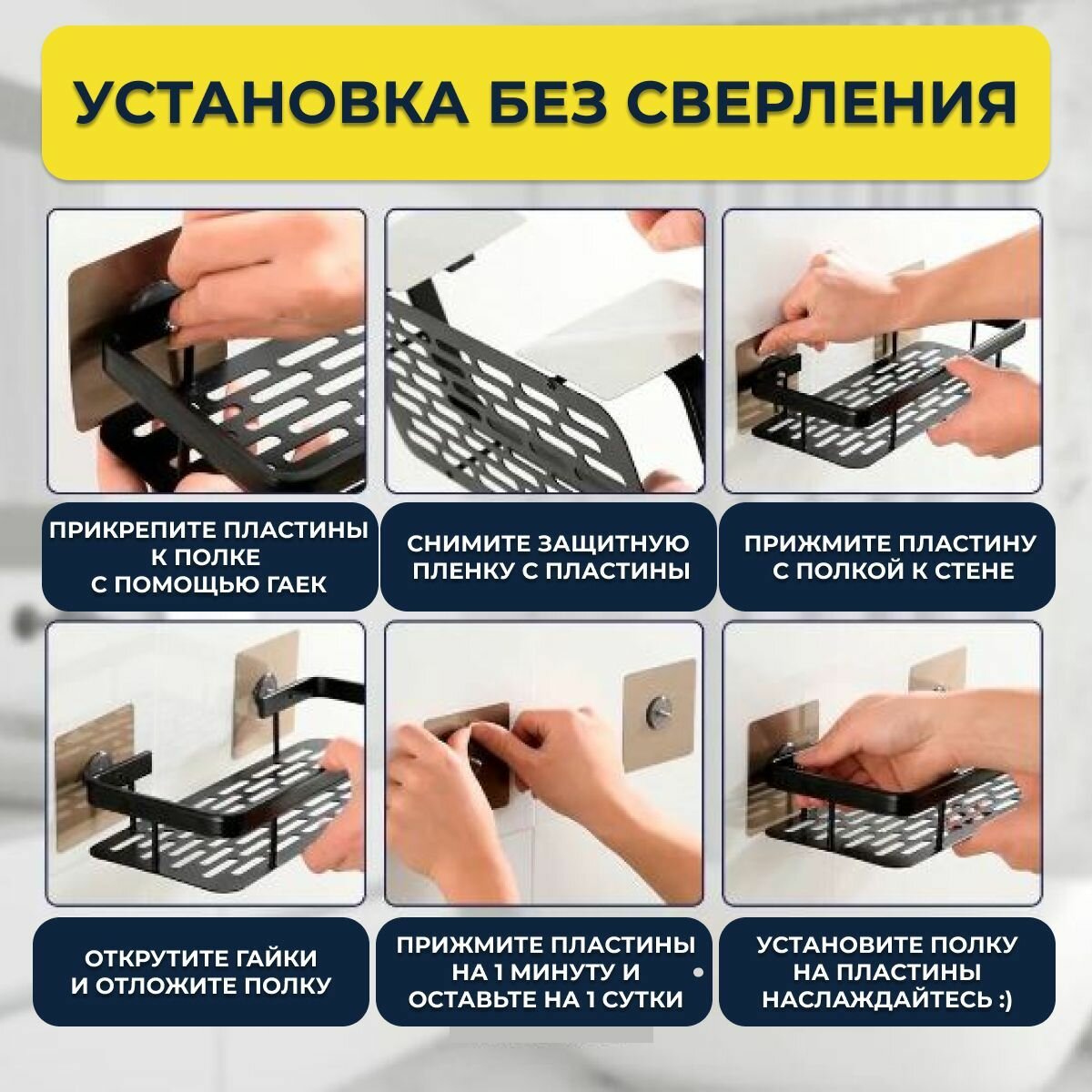 УСТАНОВКА БЕЗ СВЕРЛЕНИЯ

ПРИКРЕПИТЕ ПЛАСТИНЫ К ПОЛКЕ С ПОМОЩЬЮ ГАЕК

СНИМИТЕ ЗАЩИТНУЮ ПЛЕНКУ С ПЛАСТИНЫ

ПРИЖМИТЕ ПЛАСТИНУ С ПОЛКОЙ К СТЕНЕ

ОТКРУТИТЕ ГАЙКИ И ОТЛОЖИТЕ ПОЛКУ

ПРИЖМИТЕ ПЛАСТИНЫ НА 1 МИНУТУ И ОСТАВЬТЕ НА 1 СУТКИ

УСТАНОВИТЕ ПОЛКУ НА ПЛАСТИНЫ НАСЛАЖДАЙТЕСЬ :)