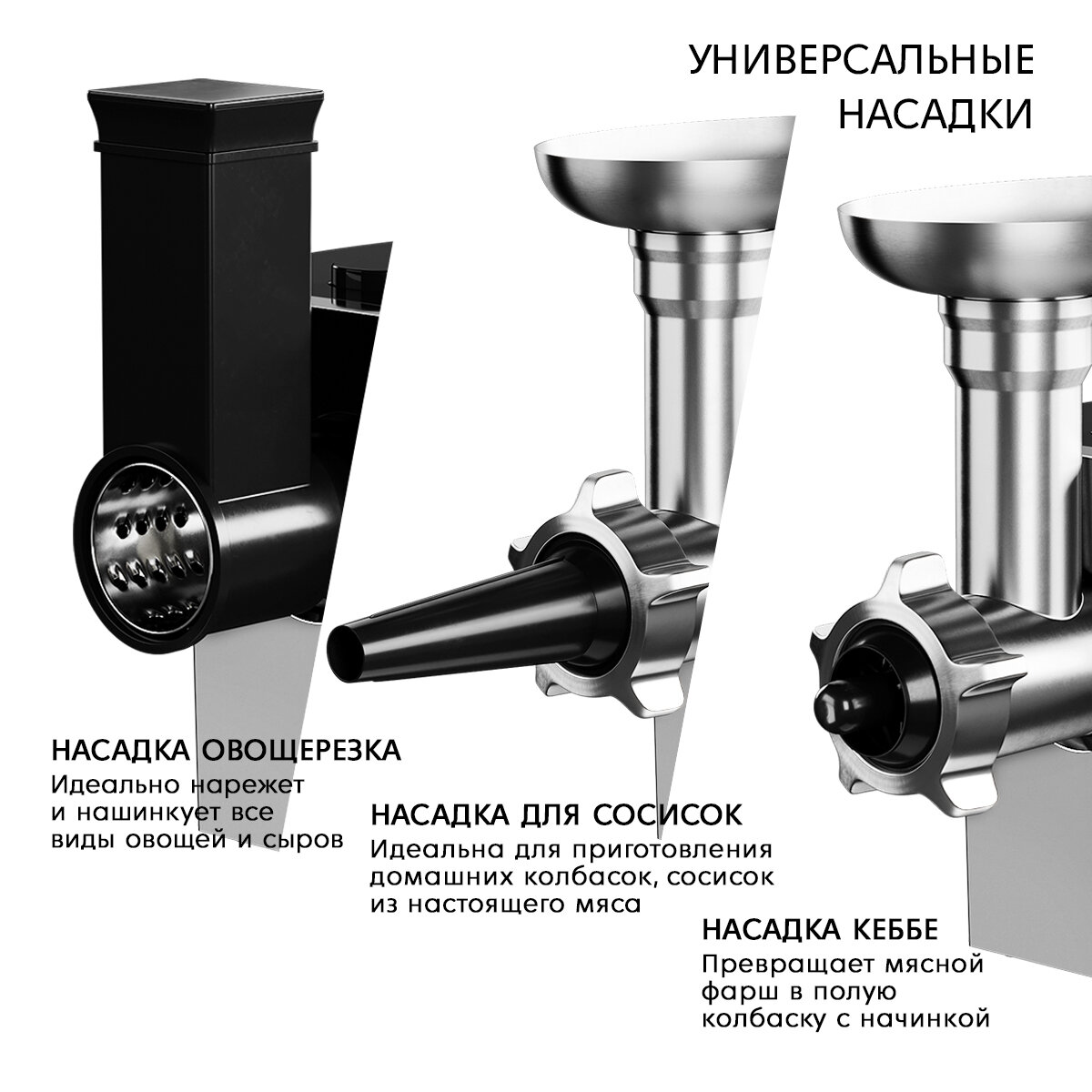 УНИВЕРСАЛЬНЫЕ НАСАДКИ

НАСАДКА ОВОЩЕРЕЗКА
Идеально нарежет и нашинкует все виды овощей и сыров

НАСАДКА ДЛЯ СОСИСОК
Идеальна для приготовления домашних колбасок, сосисок из настоящего мяса

НАСАДКА КЕББЕ
Превращает мясной фарш в полую колбаску с начинкой