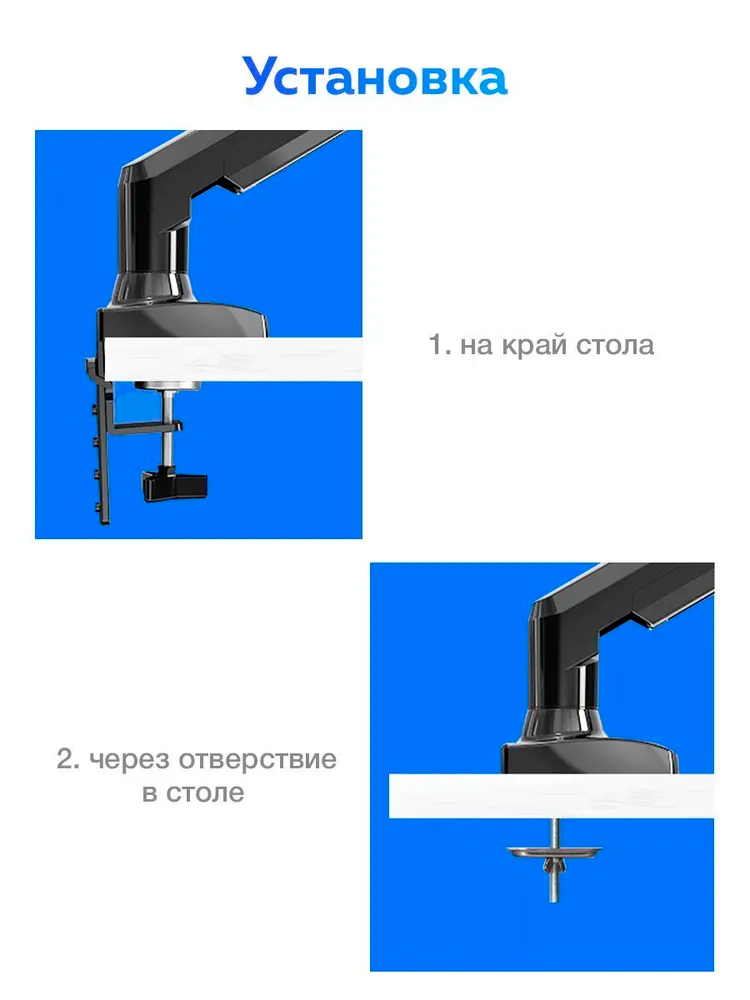 Установка

1. на край стола

2. через отверствие в столе