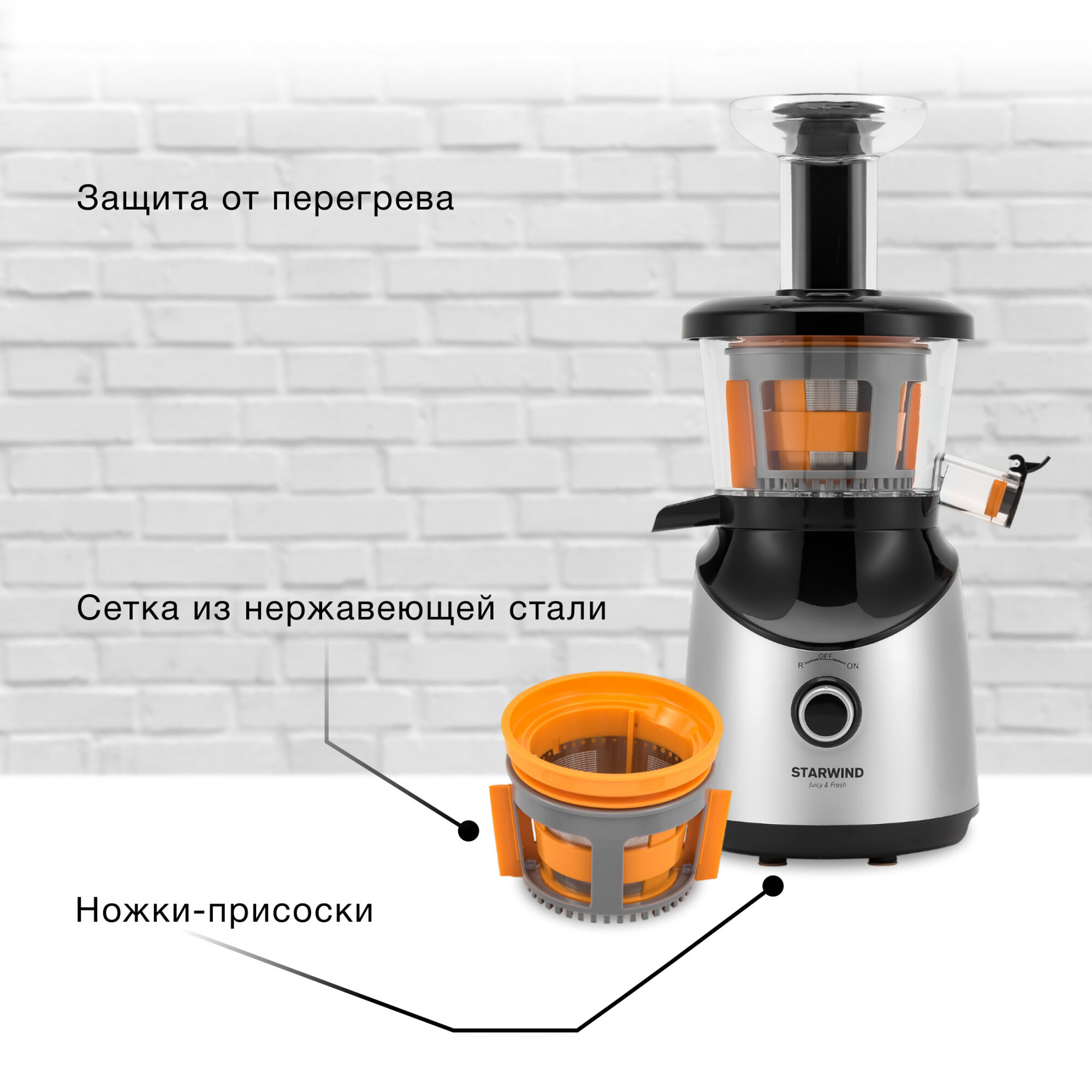 Защита от перегрева

Сетка из нержавеющей стали

R OFF ON

STARWIND
Juicy & Fresh

Ножки-присоски