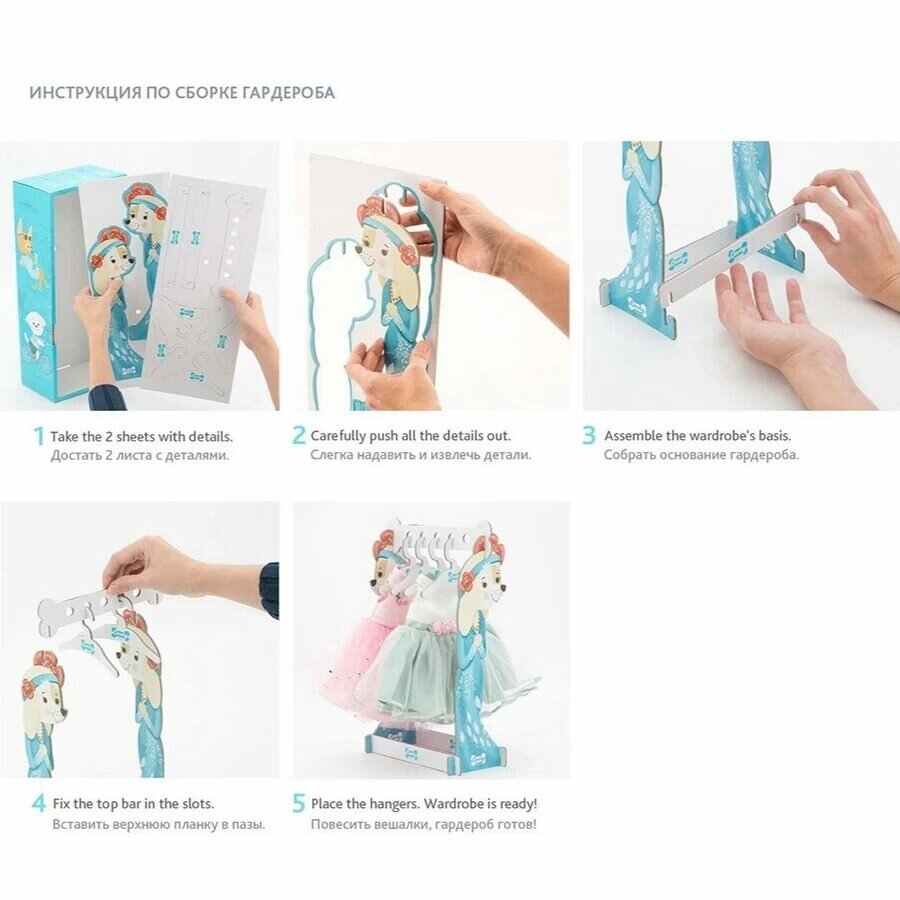 ИНСТРУКЦИЯ ПО СБОРКЕ ГАРДЕРОБА

1 Take the 2 sheets with details.
Достать 2 листа с деталями.

2 Carefully push all the details out.
Слегка надавить и извлечь детали.

3 Assemble the wardrobe's basis.
Собрать основание гардероба.

4 Fix the top bar in the slots.
Вставить верхнюю планку в пазы.

5 Place the hangers. Wardrobe is ready!
Повесить вешалки, гардероб готов!