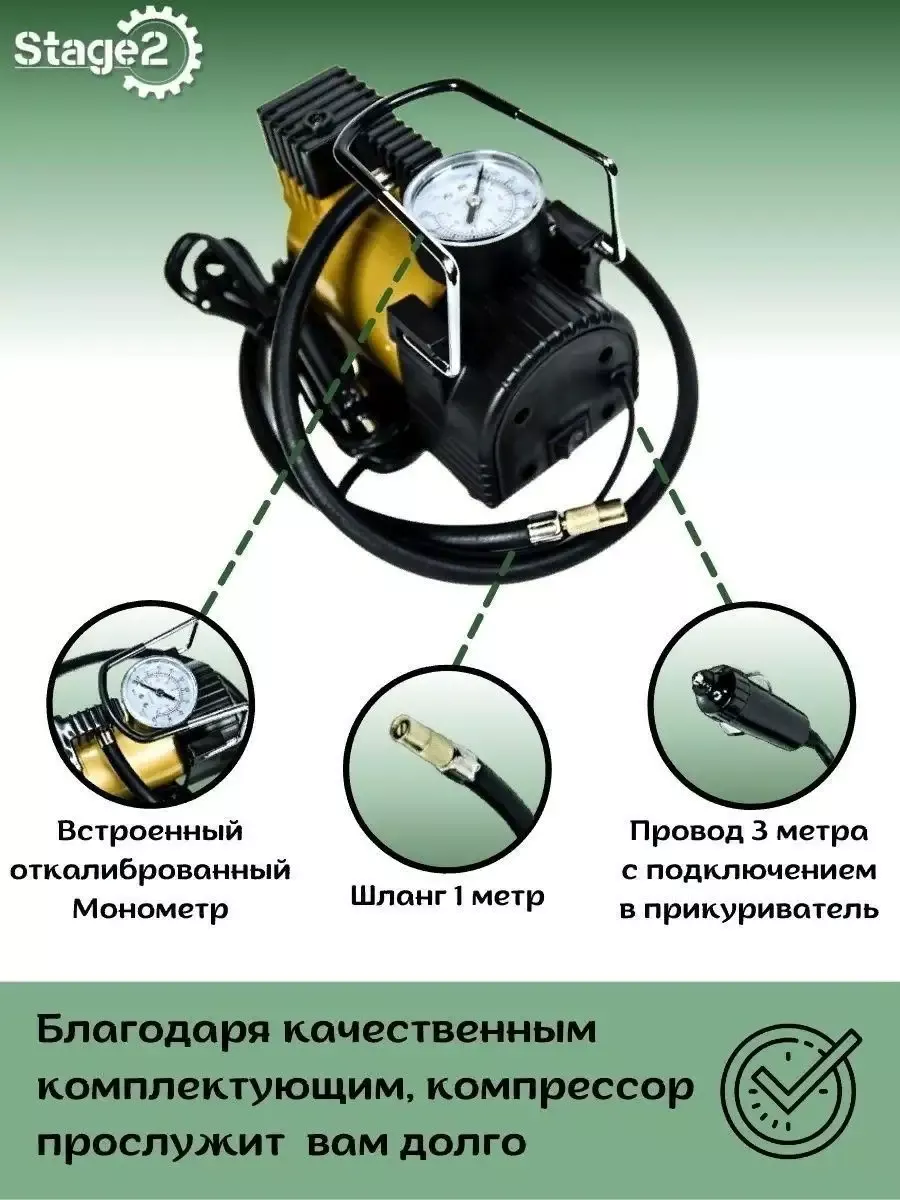 Stage2

Встроенный откалиброванный Монометр

Шланг 1 метр

Провод 3 метра с подключением в прикуриватель

Благодаря качественным комплектующим, компрессор прослужит вам долго