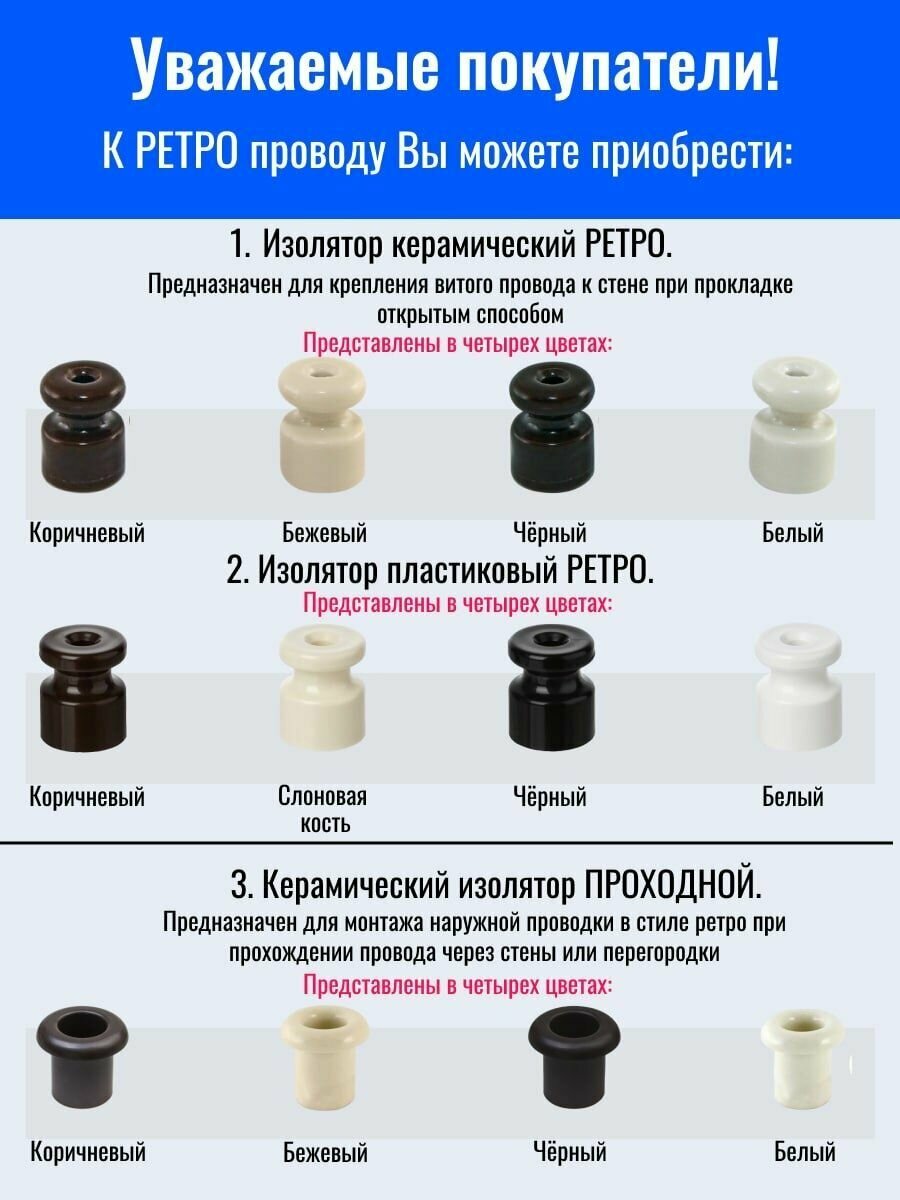 Уважаемые покупатели!
К РЕТРО проводу Вы можете приобрести:

1. Изолятор керамический РЕТРО.
Предназначен для крепления витого провода к стене при прокладке открытым способом
Представлены в четырех цветах:

Коричневый
Бежевый
Чёрный
Белый

2. Изолятор пластиковый РЕТРО.
Представлены в четырех цветах:

Коричневый
Слоновая кость
Чёрный
Белый

3. Керамический изолятор ПРОХОДНОЙ.
Предназначен для монтажа наружной проводки в стиле ретро при прохождении провода через стены или перегородки
Представлены в четырех цветах:

Коричневый
Бежевый
Чёрный
Белый