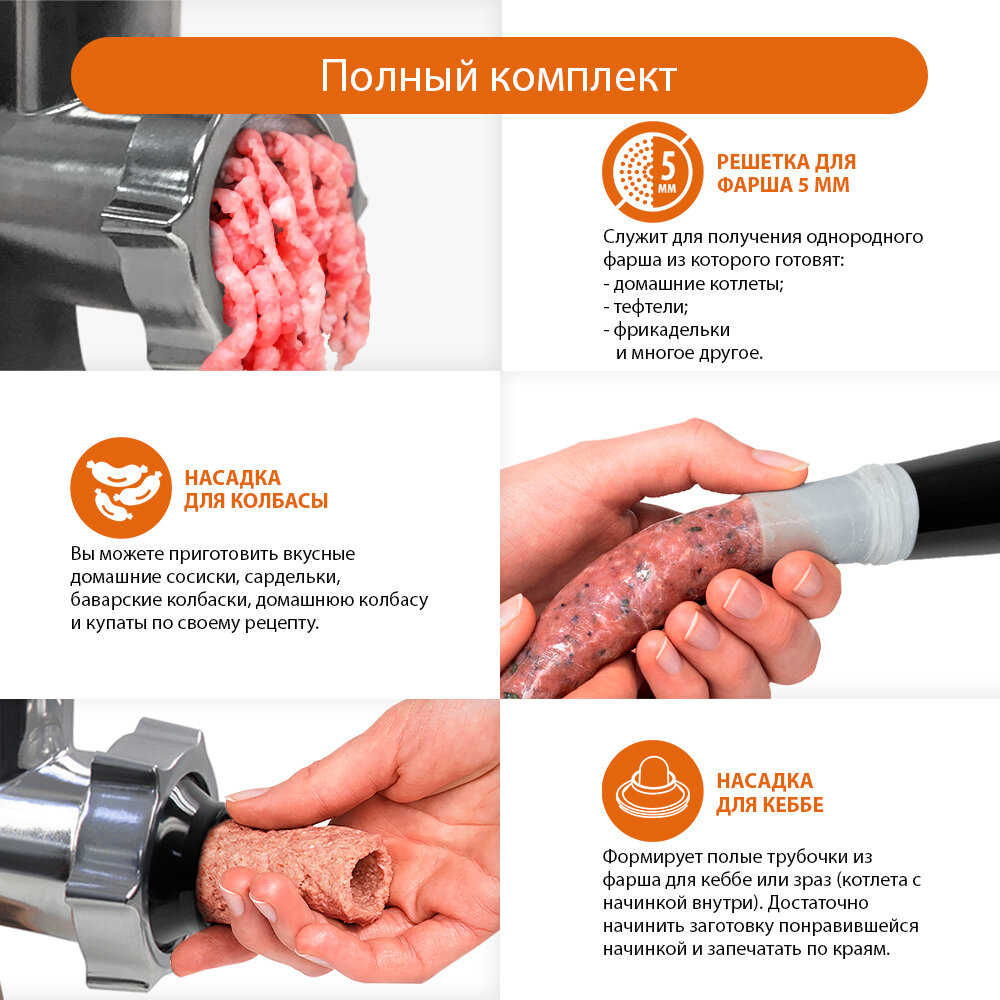 Полный комплект

5 мм

РЕШЕТКА ДЛЯ ФАРША 5 ММ

Служит для получения однородного фарша из которого готовят:
- домашние котлеты;
- тефтели;
- фрикадельки
и многое другое.

НАСАДКА ДЛЯ КОЛБАСЫ

Вы можете приготовить вкусные домашние сосиски, сардельки, баварские колбаски, домашнюю колбасу и купаты по своему рецепту.

НАСАДКА ДЛЯ КЕББЕ

Формирует полые трубочки из фарша для кеббе или зраз (котлета с начинкой внутри). Достаточно начинить заготовку понравившейся начинкой и запечатать по краям.