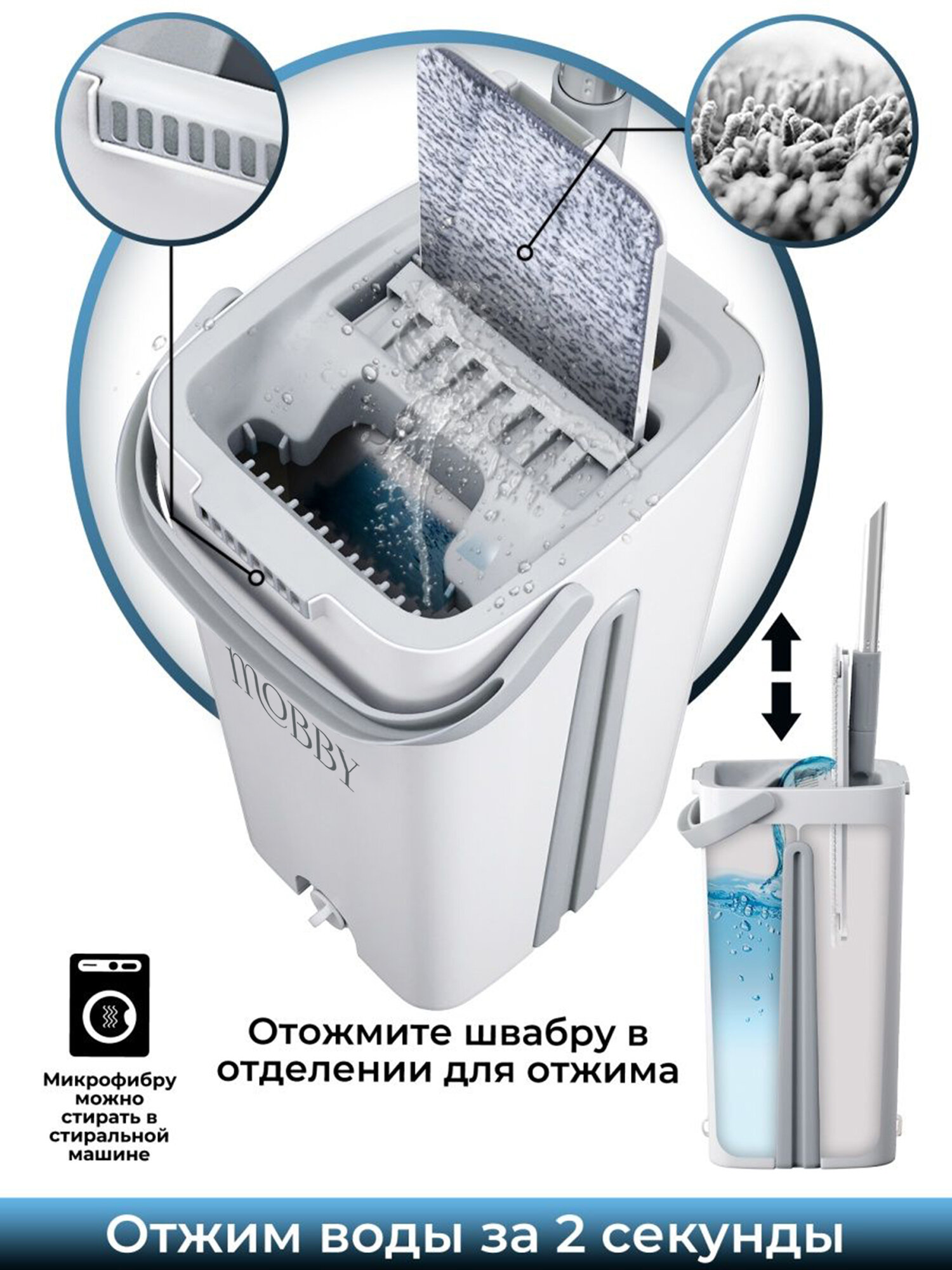 MOBBY

Отожмите швабру в отделении для отжима

Микрофибру можно стирать в стиральной машине

Отжим воды за 2 секунды