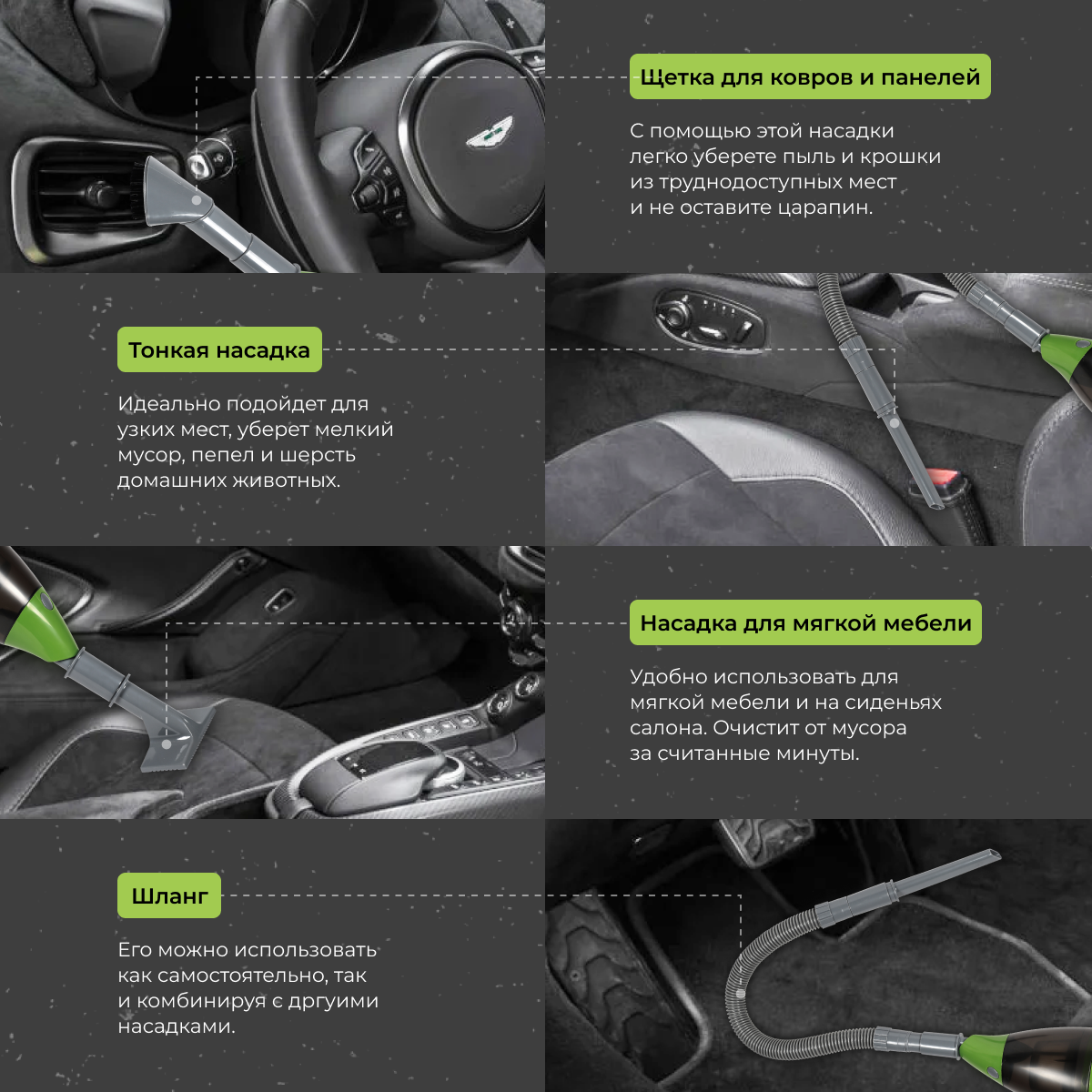 Щетка для ковров и панелей

С помощью этой насадки легко уберете пыль и крошки из труднодоступных мест и не оставите царапин.

Тонкая насадка

Идеально подойдет для узких мест, уберет мелкий мусор, пепел и шерсть домашних животных.

Насадка для мягкой мебели

Удобно использовать для мягкой мебели и на сиденьях салона. Очистит от мусора за считанные минуты.

Шланг

Его можно использовать как самостоятельно, так и комбинируя с дргуими насадками.