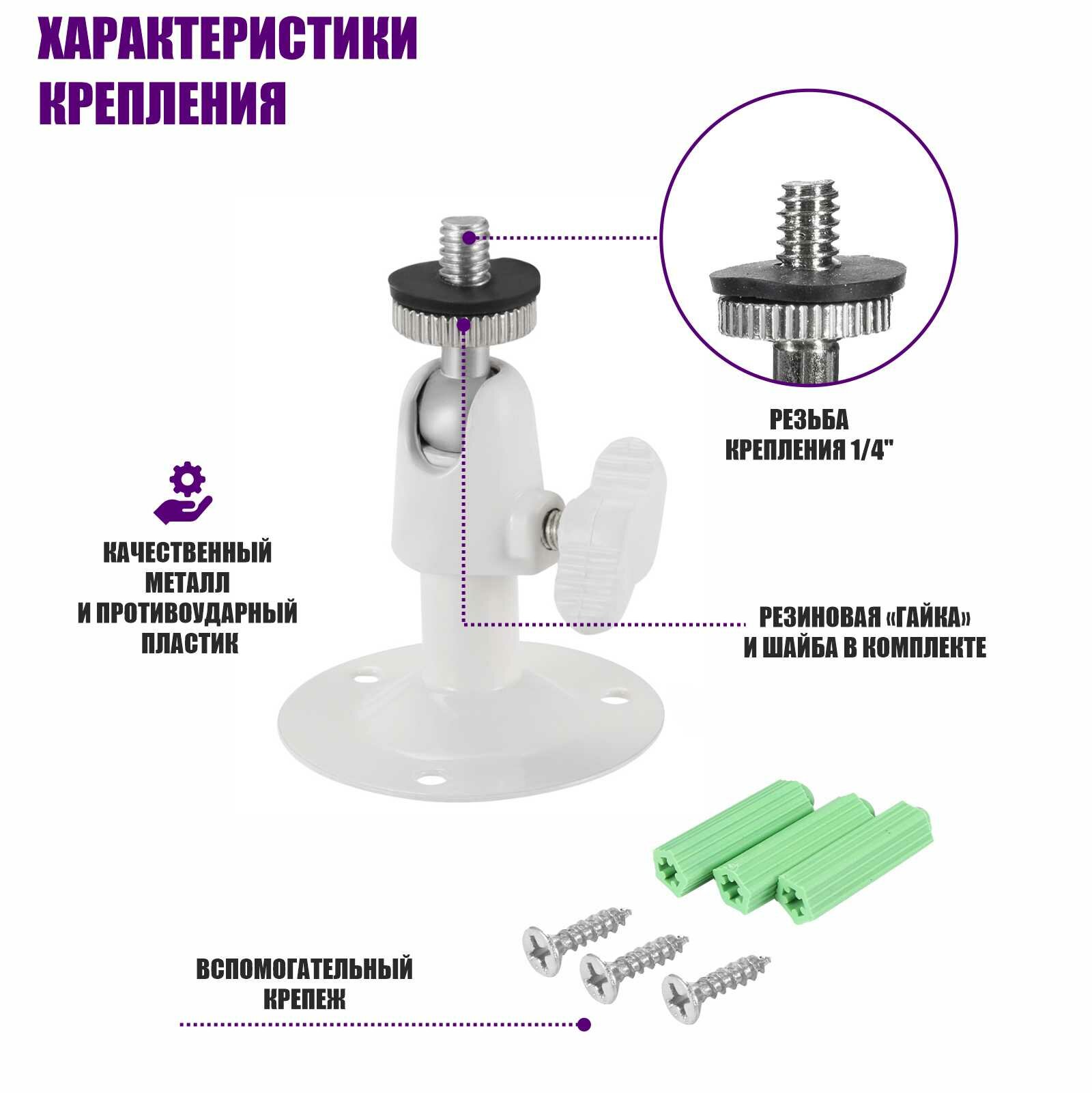 ХАРАКТЕРИСТИКИ КРЕПЛЕНИЯ

РЕЗЬБА КРЕПЛЕНИЯ 1/4"

КАЧЕСТВЕННЫЙ МЕТАЛЛ И ПРОТИВОУДАРНЫЙ ПЛАСТИК

РЕЗИНОВАЯ «ГАЙКА» И ШАЙБА В КОМПЛЕКТЕ

ВСПОМОГАТЕЛЬНЫЙ КРЕПЕЖ