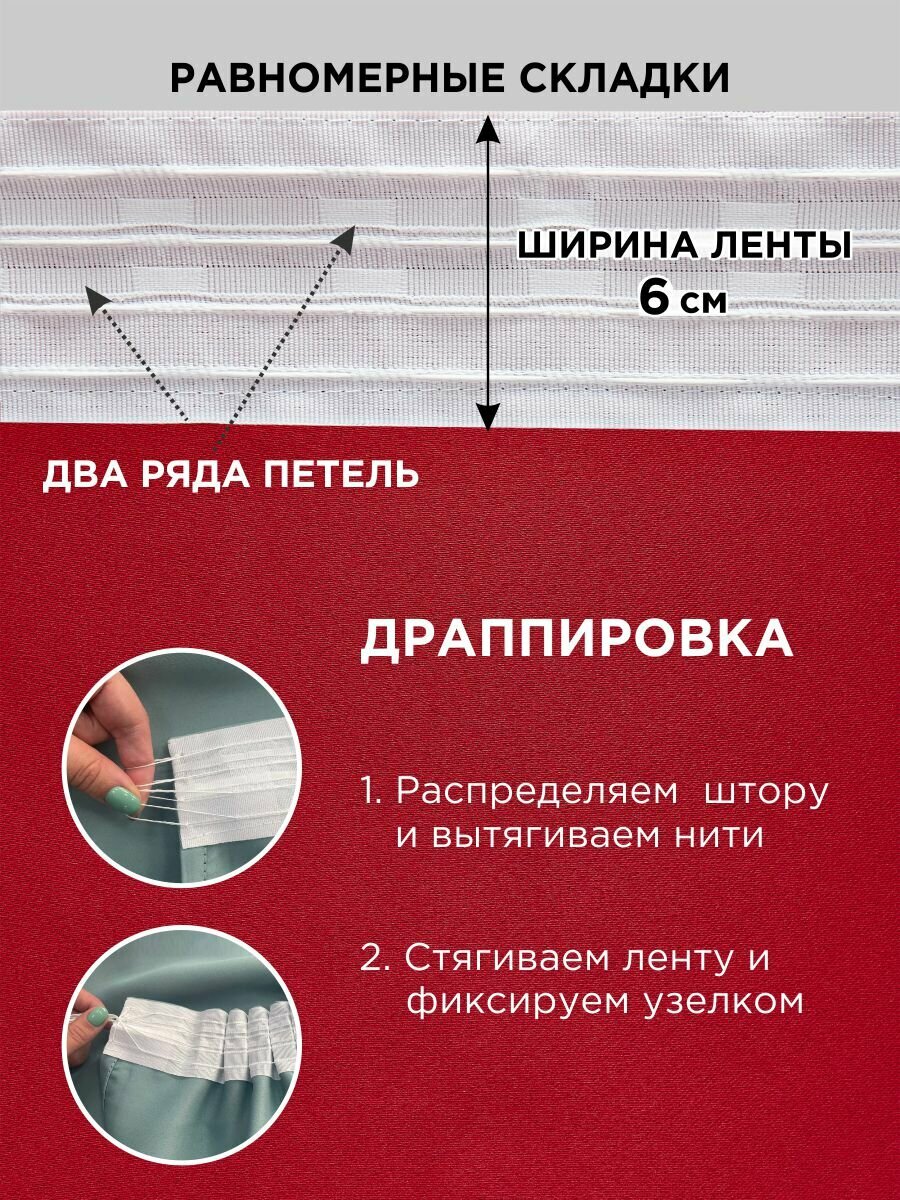 РАВНОМЕРНЫЕ СКЛАДКИ

ШИРИНА ЛЕНТЫ
6 см

ДВА РЯДА ПЕТЕЛЬ

ДРАППИРОВКА

1. Распределяем штору и вытягиваем нити

2. Стягиваем ленту и фиксируем узелком