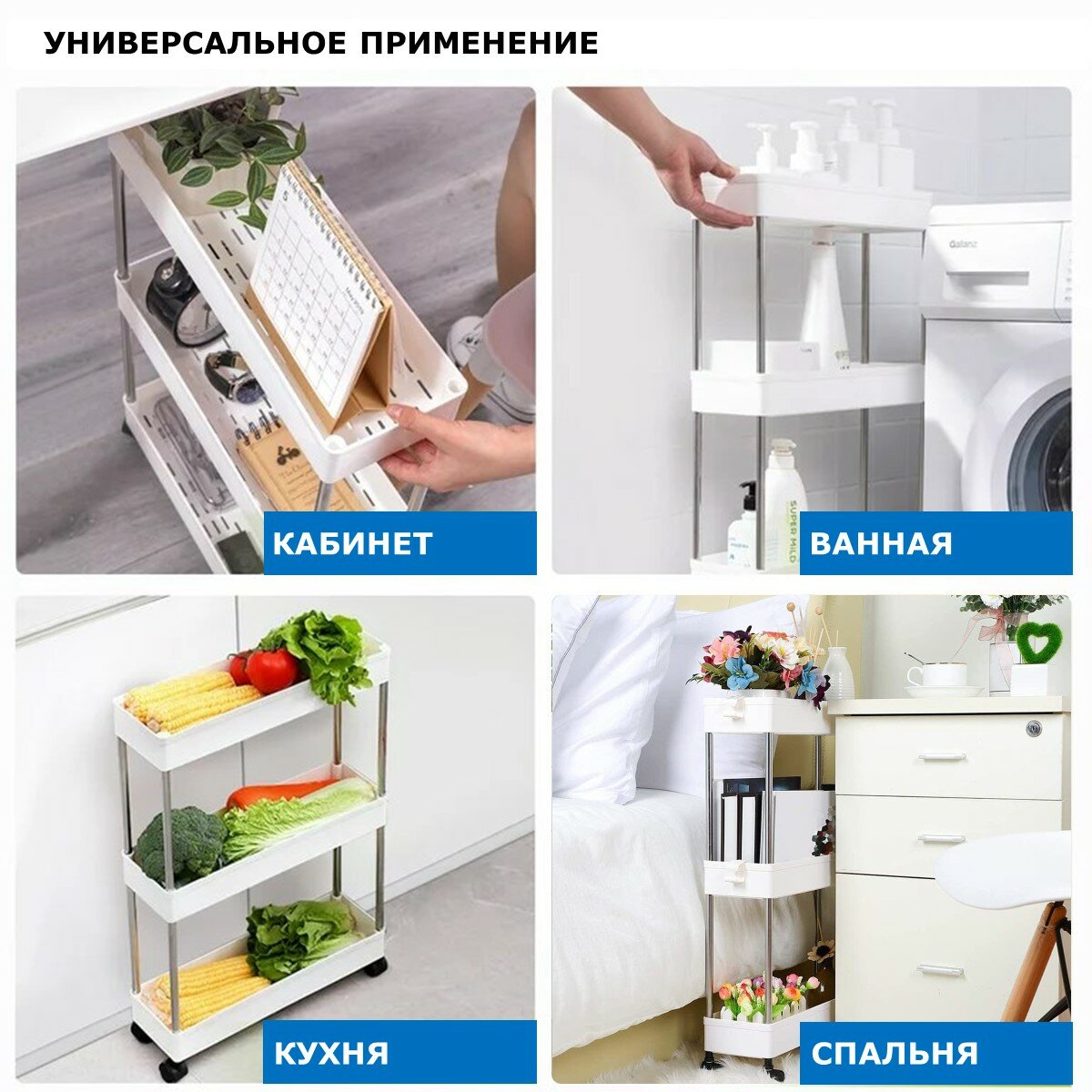 УНИВЕРСАЛЬНОЕ ПРИМЕНЕНИЕ

КАБИНЕТ

Galanz

SUPER MILD

ВАННАЯ

КУХНЯ

СПАЛЬНЯ