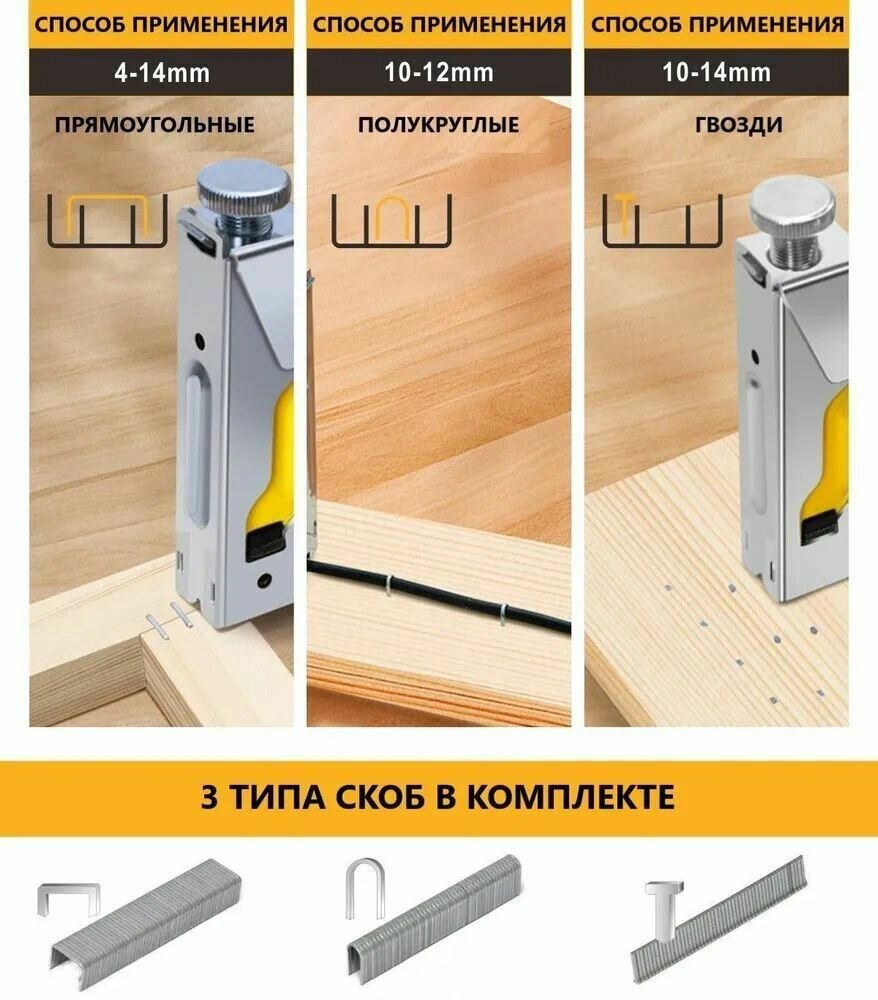 СПОСОБ ПРИМЕНЕНИЯ
4-14mm
ПРЯМОУГОЛЬНЫЕ

СПОСОБ ПРИМЕНЕНИЯ
10-12mm
ПОЛУКРУГЛЫЕ

СПОСОБ ПРИМЕНЕНИЯ
10-14mm
ГВОЗДИ

3 ТИПА СКОБ В КОМПЛЕКТЕ