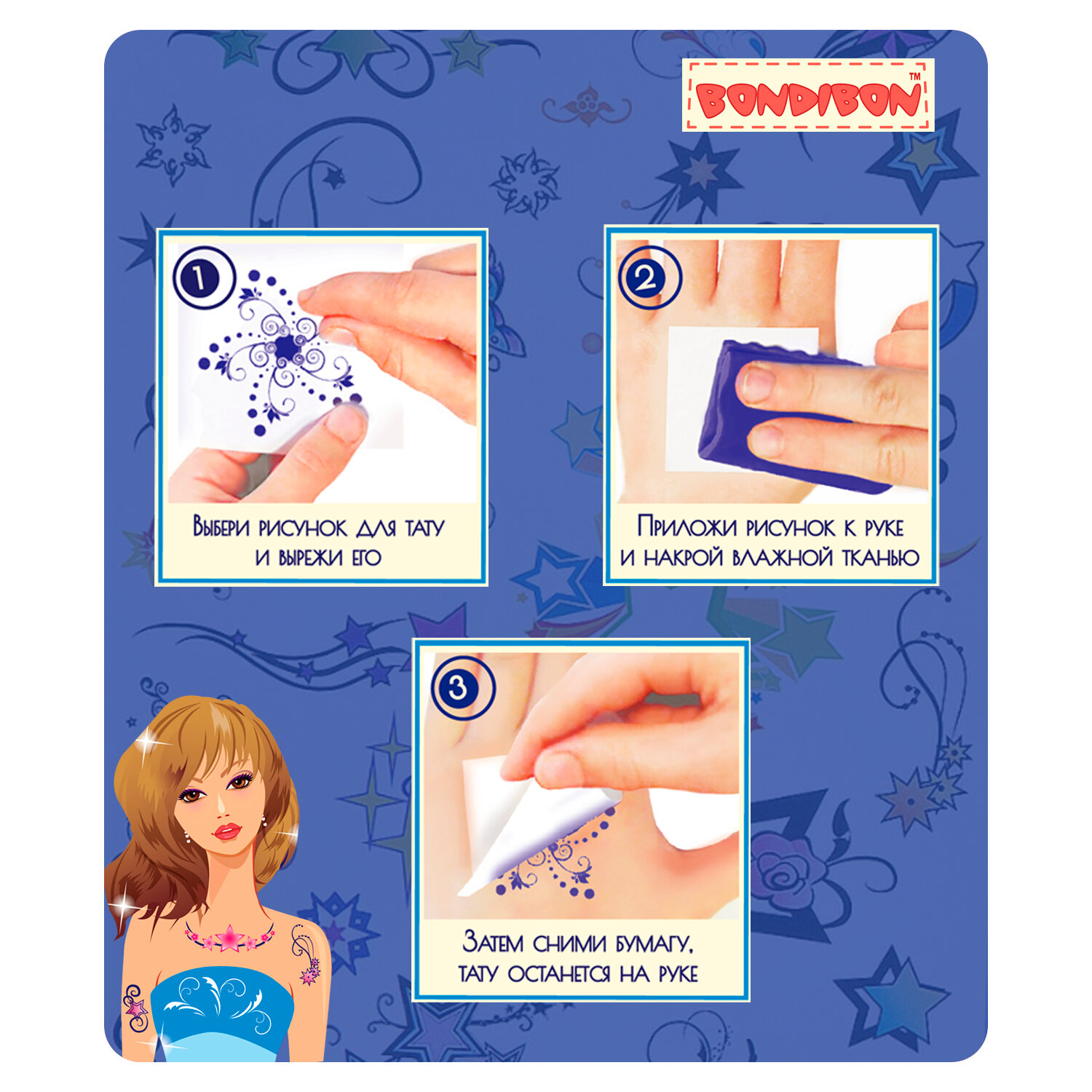 BONDIBON™

1

Выбери рисунок для тату и вырежи его

2

Приложи рисунок к руке и накрой влажной тканью

3

Затем сними бумагу, тату останется на руке