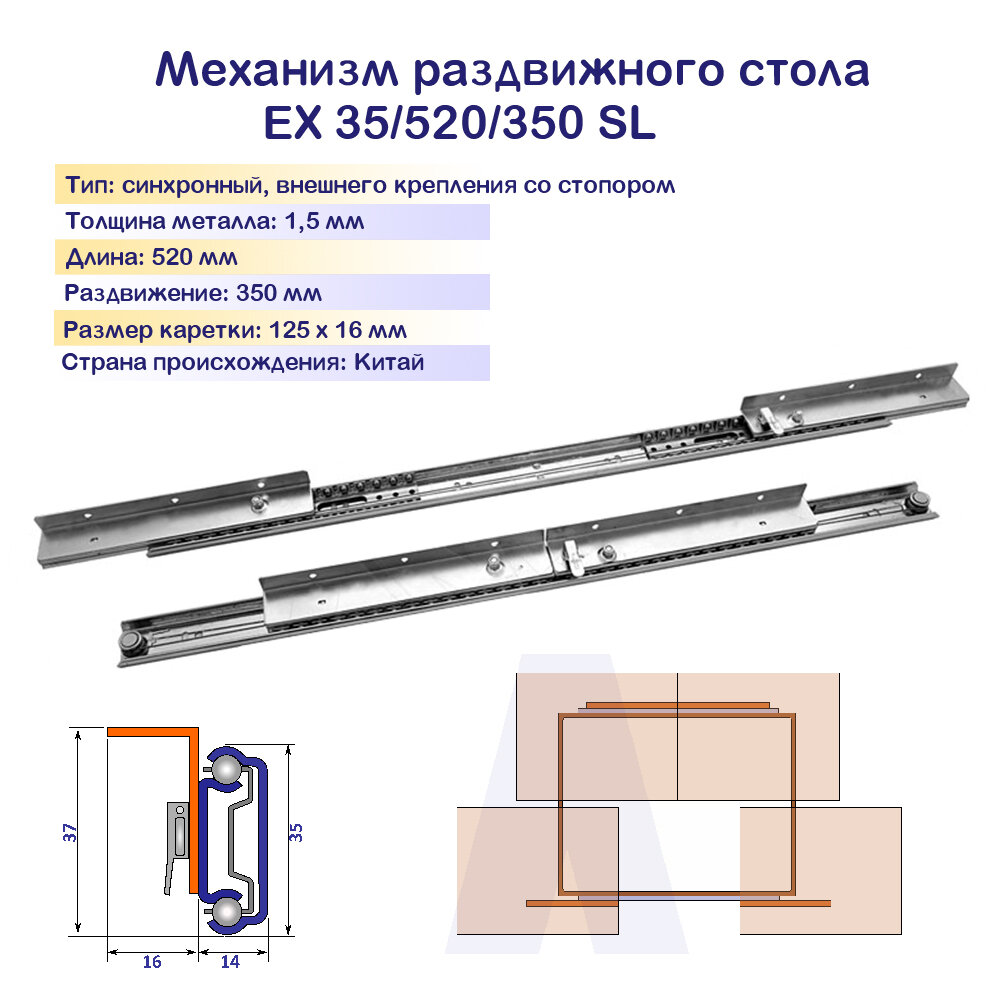 Механизм раздвижного стола
EX 35/520/350 SL

Тип: синхронный, внешнего крепления со стопором
Толщина металла: 1,5 мм
Длина: 520 мм
Раздвижение: 350 мм
Размер каретки: 125 х 16 мм
Страна происхождения: Китай

37
35
16
14