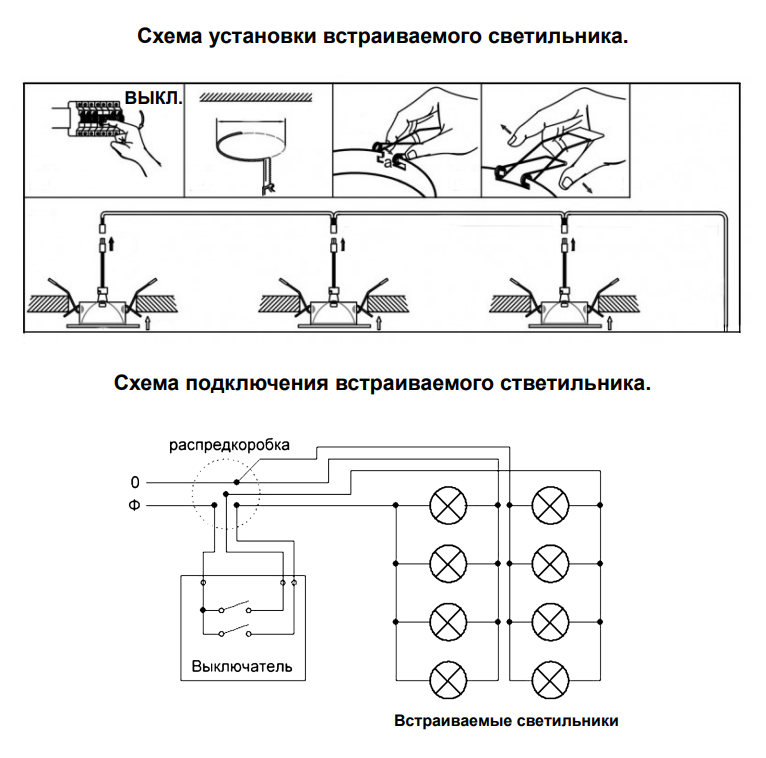 Схема установки встраиваемого светильника.

ВЫКЛ.

a

Схема подключения встраиваемого стветильника.

распредкоробка

0

Ф

Выключатель

Встраиваемые светильники