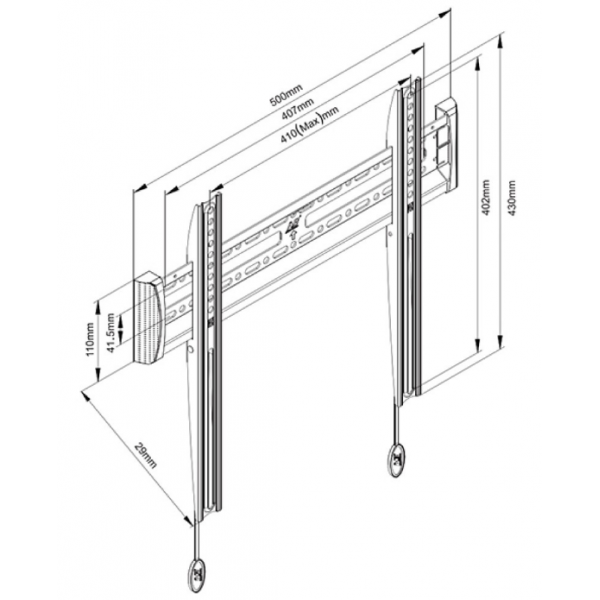 500mm
407mm
410(Max)mm
402mm
430mm
110mm
41.5mm
29mm