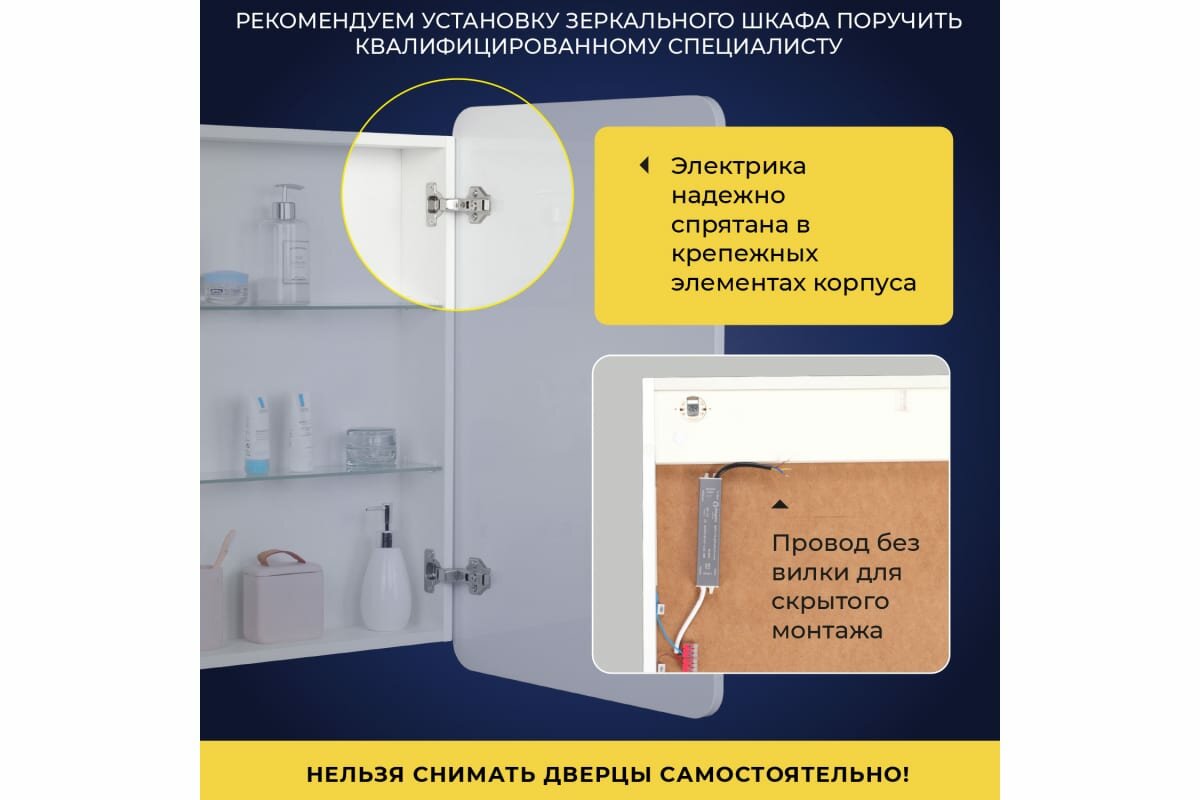 РЕКОМЕНДУЕМ УСТАНОВКУ ЗЕРКАЛЬНОГО ШКАФА ПОРУЧИТЬ КВАЛИФИЦИРОВАННОМУ СПЕЦИАЛИСТУ

Электрика надежно спрятана в крепежных элементах корпуса

Провод без вилки для скрытого монтажа

НЕЛЬЗЯ СНИМАТЬ ДВЕРЦЫ САМОСТОЯТЕЛЬНО!