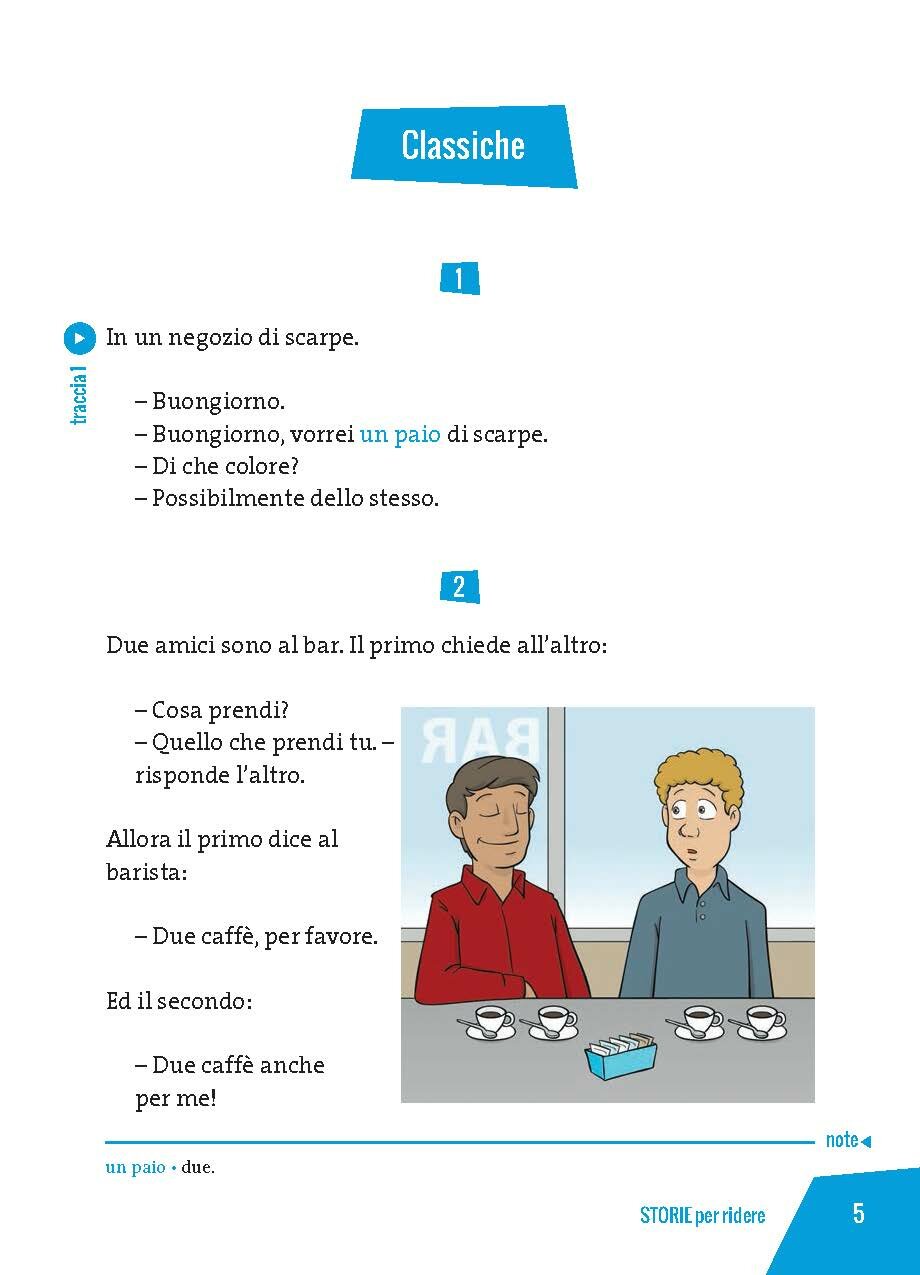 Classiche

1

traccia 1

In un negozio di scarpe.

– Buongiorno.
– Buongiorno, vorrei un paio di scarpe.
– Di che colore?
– Possibilmente dello stesso.

2

Due amici sono al bar. Il primo chiede all'altro:

– Cosa prendi?
– Quello che prendi tu. – risponde l'altro.

Allora il primo dice al barista:

– Due caffè, per favore.

Ed il secondo:

– Due caffè anche per me!

BAR

note

un paio • due.

STORIE per ridere

5