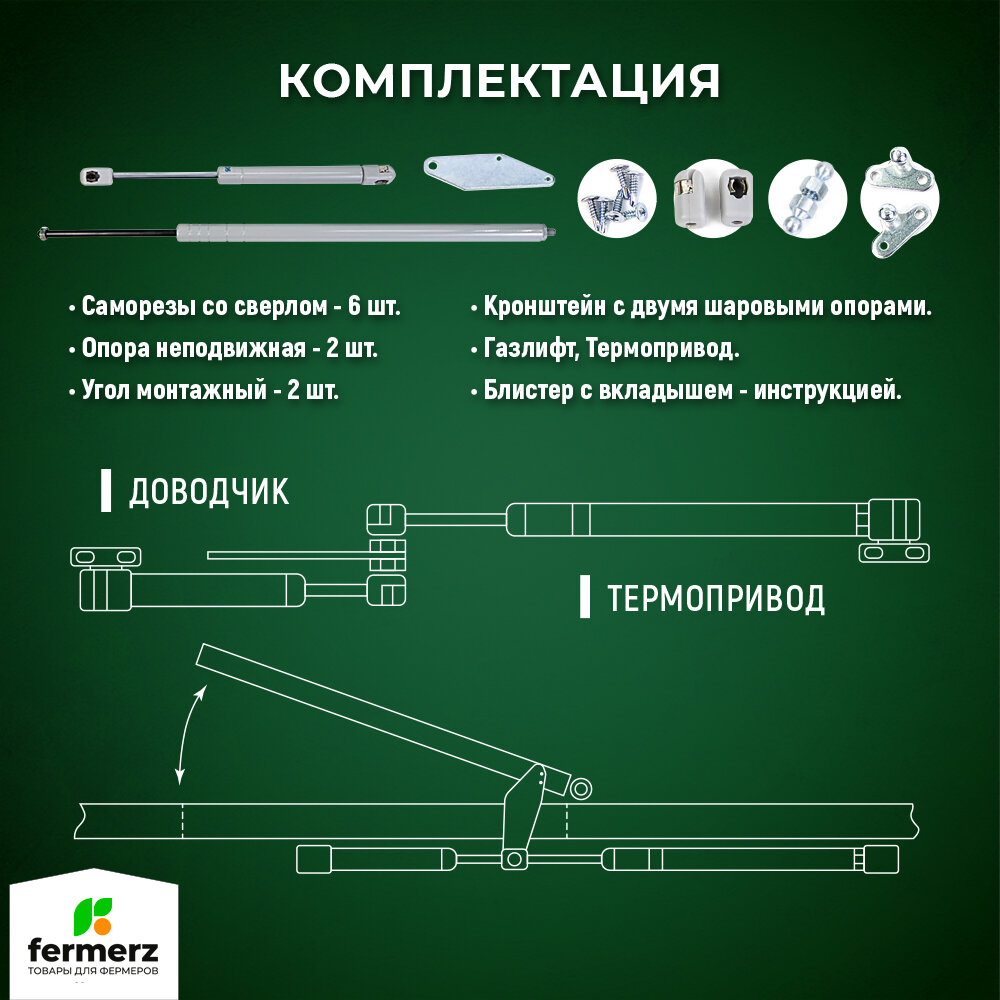 КОМПЛЕКТАЦИЯ

• Саморезы со сверлом - 6 шт.
• Опора неподвижная - 2 шт.
• Угол монтажный - 2 шт.

• Кронштейн с двумя шаровыми опорами.
• Газлифт, Термопривод.
• Блистер с вкладышем - инструкцией.

ДОВОДЧИК

ТЕРМОПРИВОД

fermerz
ТОВАРЫ ДЛЯ ФЕРМЕРОВ