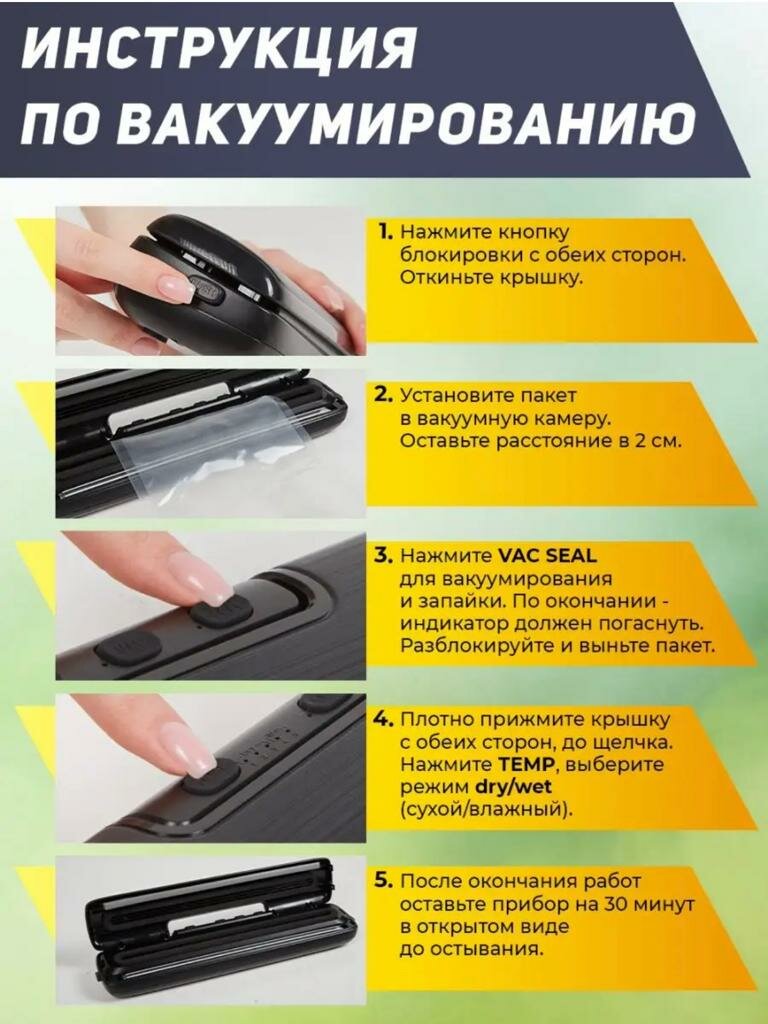 ИНСТРУКЦИЯ ПО ВАКУУМИРОВАНИЮ

1. Нажмите кнопку блокировки с обеих сторон. Откиньте крышку.

2. Установите пакет в вакуумную камеру. Оставьте расстояние в 2 см.

3. Нажмите VAC SEAL для вакуумирования и запайки. По окончании - индикатор должен погаснуть. Разблокируйте и выньте пакет.

4. Плотно прижмите крышку с обеих сторон, до щелчка. Нажмите TEMP, выберите режим dry/wet (сухой/влажный).

5. После окончания работ оставьте прибор на 30 минут в открытом виде до остывания.