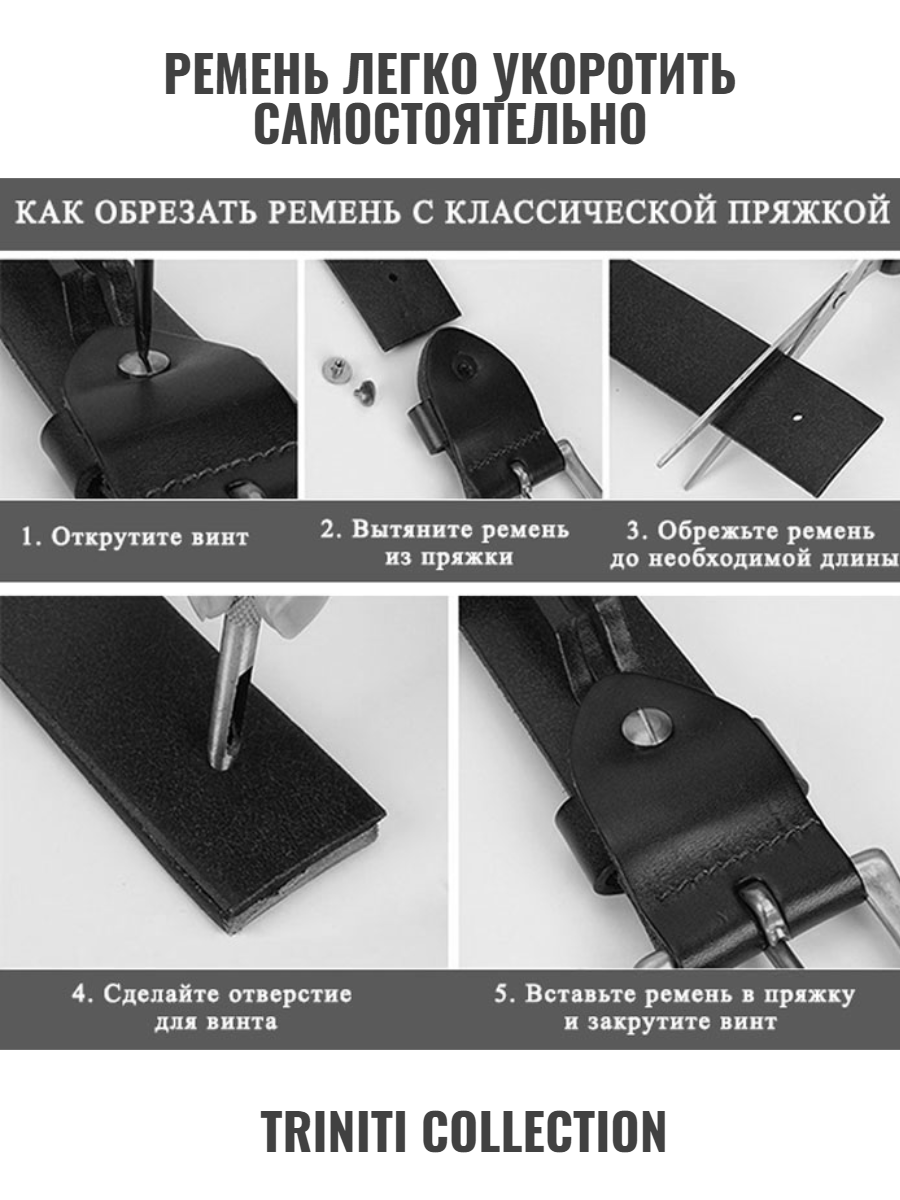 РЕМЕНЬ ЛЕГКО УКОРОТИТЬ САМОСТОЯТЕЛЬНО

КАК ОБРЕЗАТЬ РЕМЕНЬ С КЛАССИЧЕСКОЙ ПРЯЖКОЙ

1. Открутите винт

2. Вытяните ремень из пряжки

3. Обрежьте ремень до необходимой длины

4. Сделайте отверстие для винта

5. Вставьте ремень в пряжку и закрутите винт

TRINITI COLLECTION