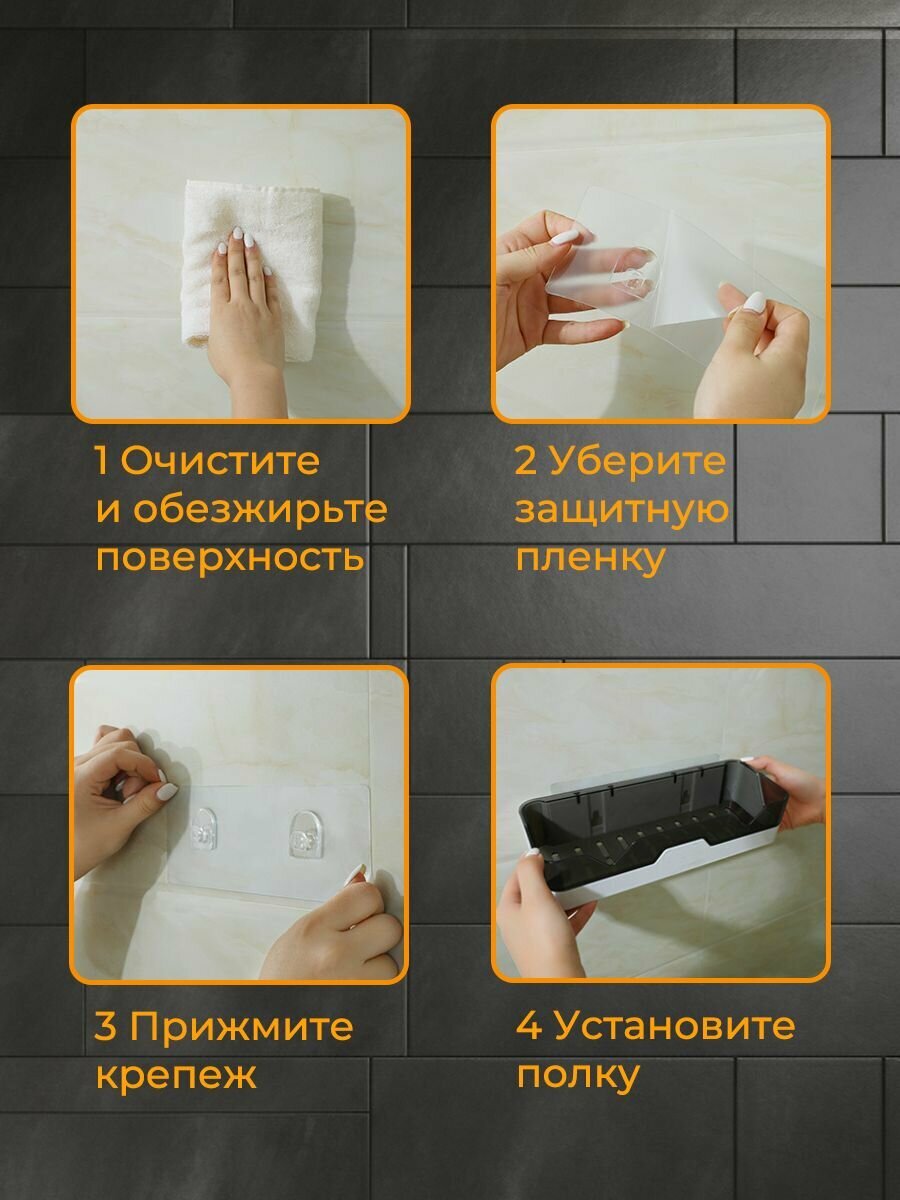 1 Очистите и обезжирьте поверхность

2 Уберите защитную пленку

3 Прижмите крепеж

4 Установите полку