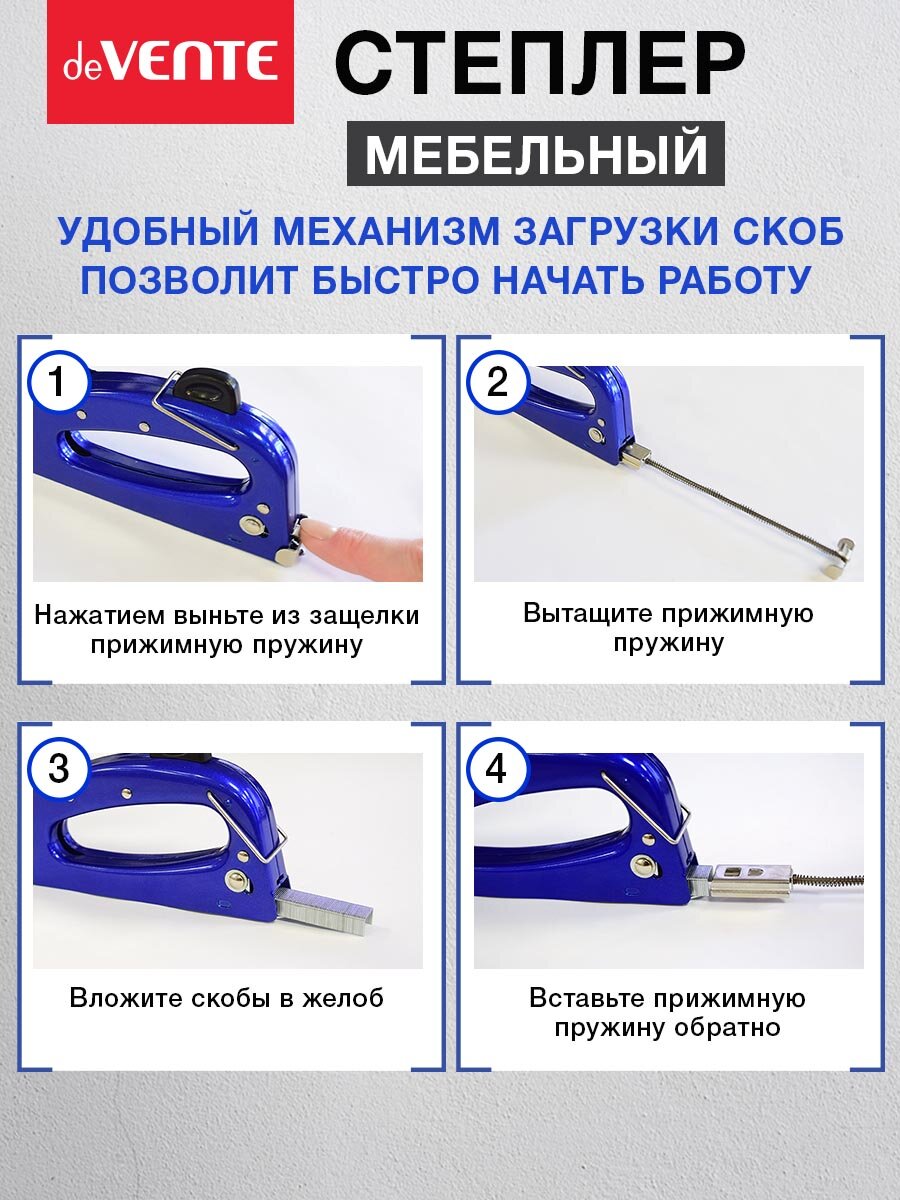 deVENTE

СТЕПЛЕР

МЕБЕЛЬНЫЙ

УДОБНЫЙ МЕХАНИЗМ ЗАГРУЗКИ СКОБ ПОЗВОЛИТ БЫСТРО НАЧАТЬ РАБОТУ

1

Нажатием выньте из защелки прижимную пружину

2

Вытащите прижимную пружину

3

Вложите скобы в желоб

4

Вставьте прижимную пружину обратно