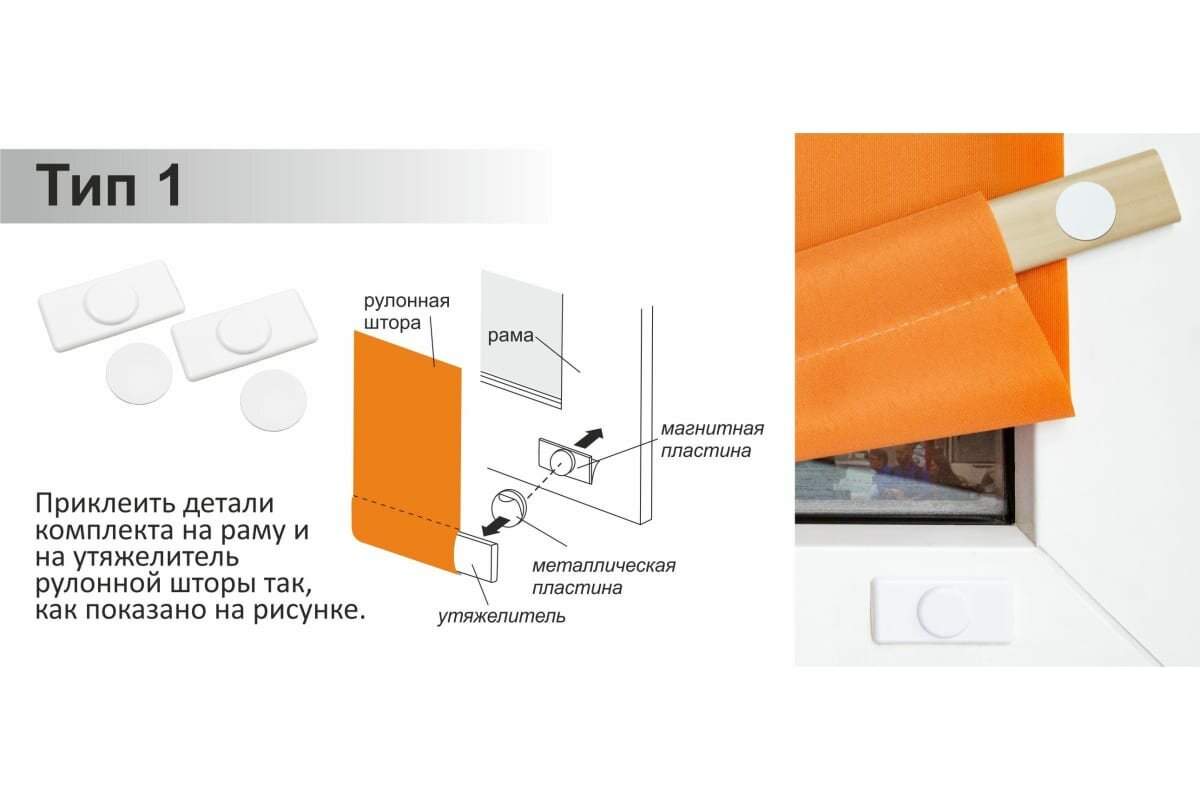 Тип 1

Приклеить детали комплекта на раму и на утяжелитель рулонной шторы так, как показано на рисунке.

рулонная штора

рама

магнитная пластина

металлическая пластина

утяжелитель