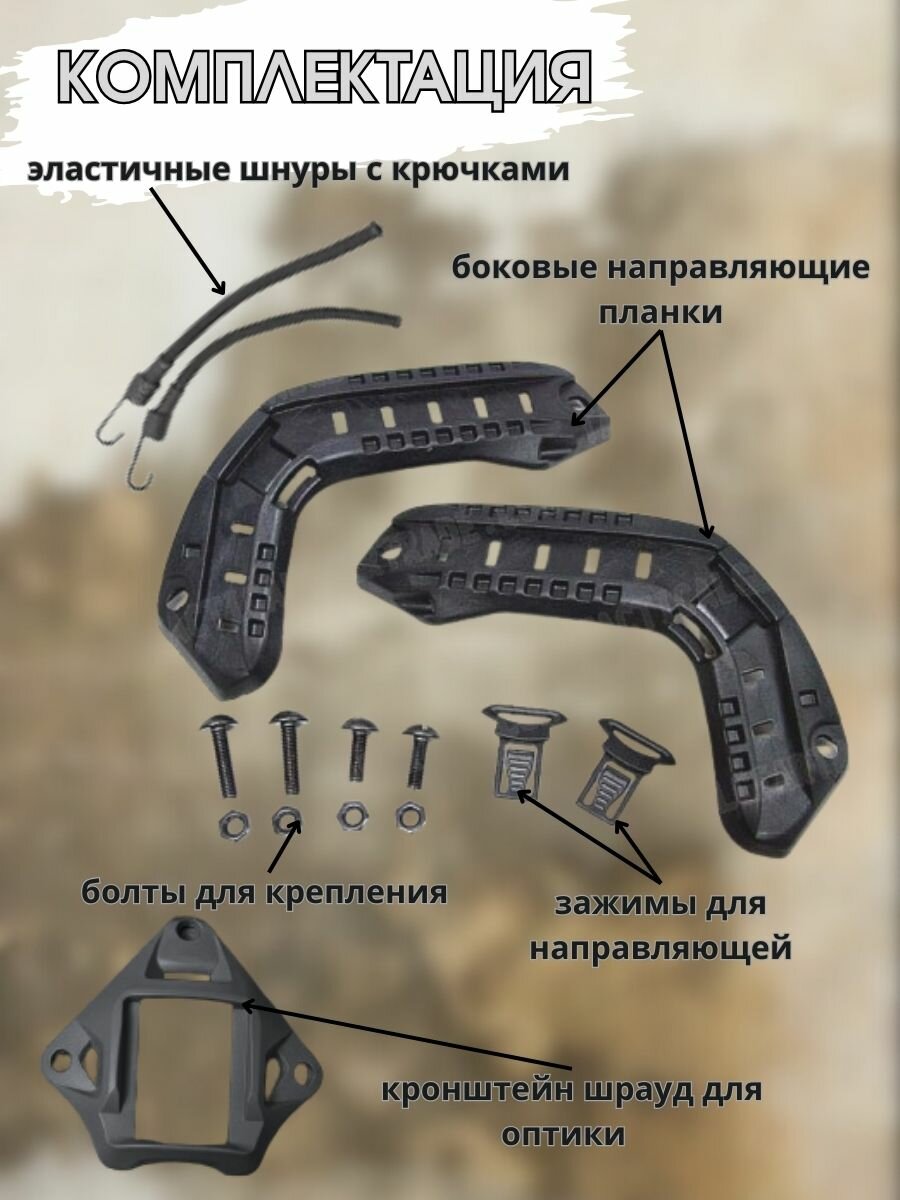 КОМПЛЕКТАЦИЯ

эластичные шнуры с крючками

боковые направляющие планки

болты для крепления

зажимы для направляющей

кронштейн шрауд для оптики