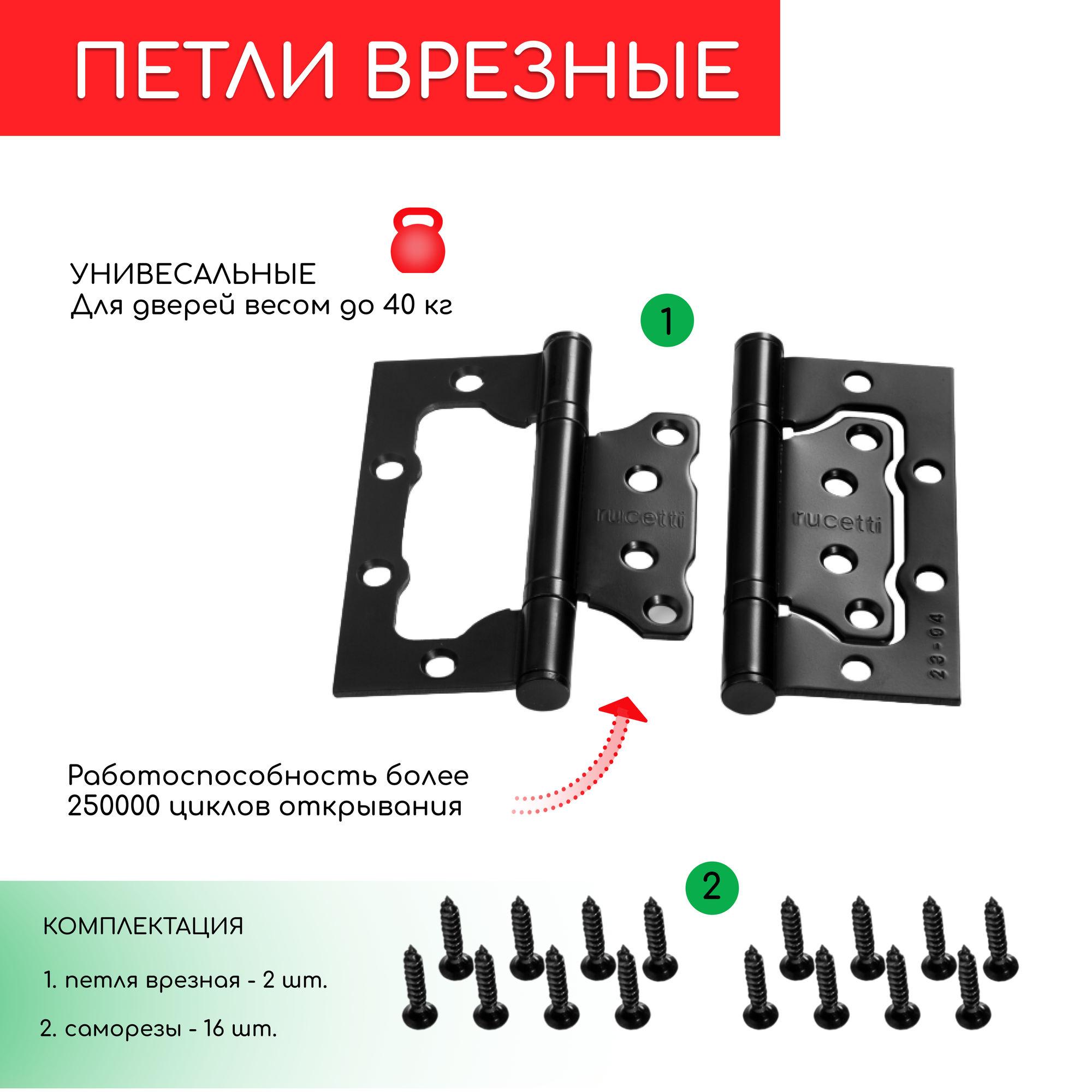 ПЕТЛИ ВРЕЗНЫЕ

УНИВЕСАЛЬНЫЕ
Для дверей весом до 40 кг

1

rucetti

rucetti

23-04

Работоспособность более 250000 циклов открывания

2

КОМПЛЕКТАЦИЯ

1. петля врезная - 2 шт.

2. саморезы - 16 шт.