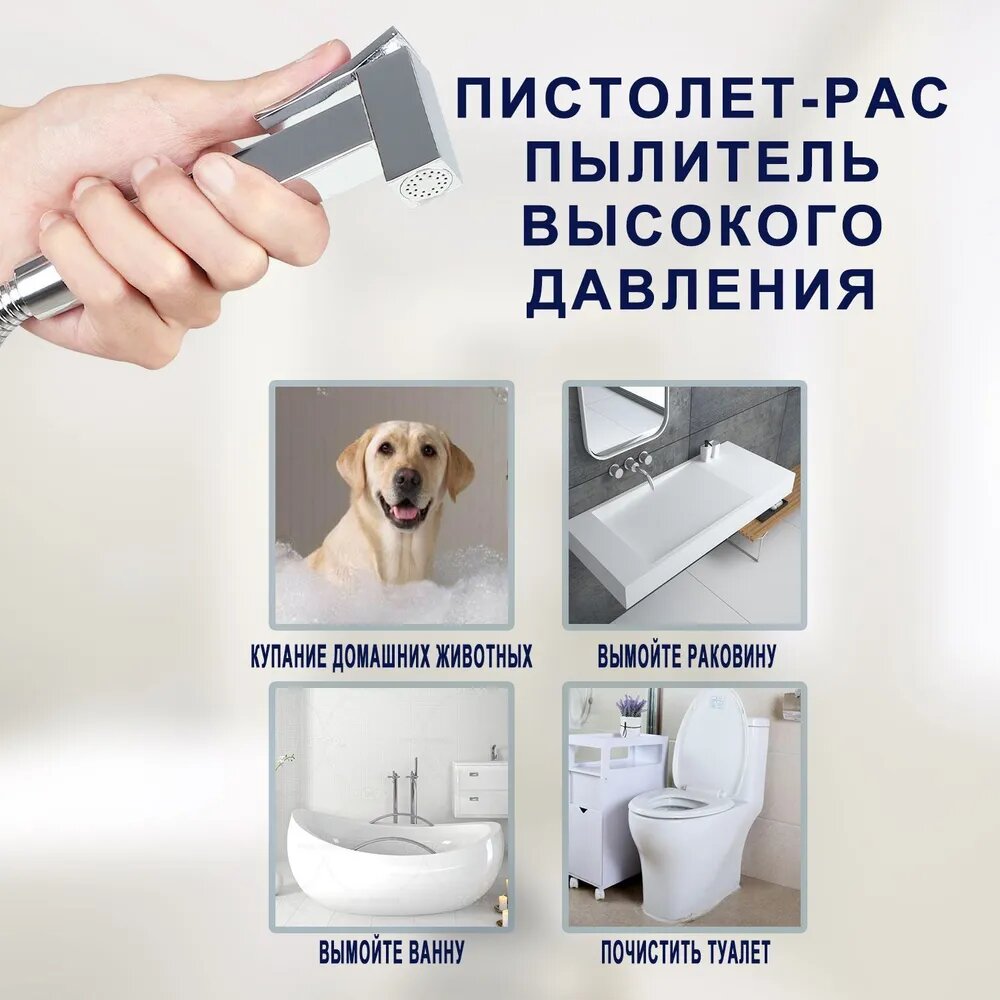 ПИСТОЛЕТ-РАС ПЫЛИТЕЛЬ ВЫСОКОГО ДАВЛЕНИЯ

КУПАНИЕ ДОМАШНИХ ЖИВОТНЫХ

ВЫМОЙТЕ РАКОВИНУ

ВЫМОЙТЕ ВАННУ

ПОЧИСТИТЬ ТУАЛЕТ