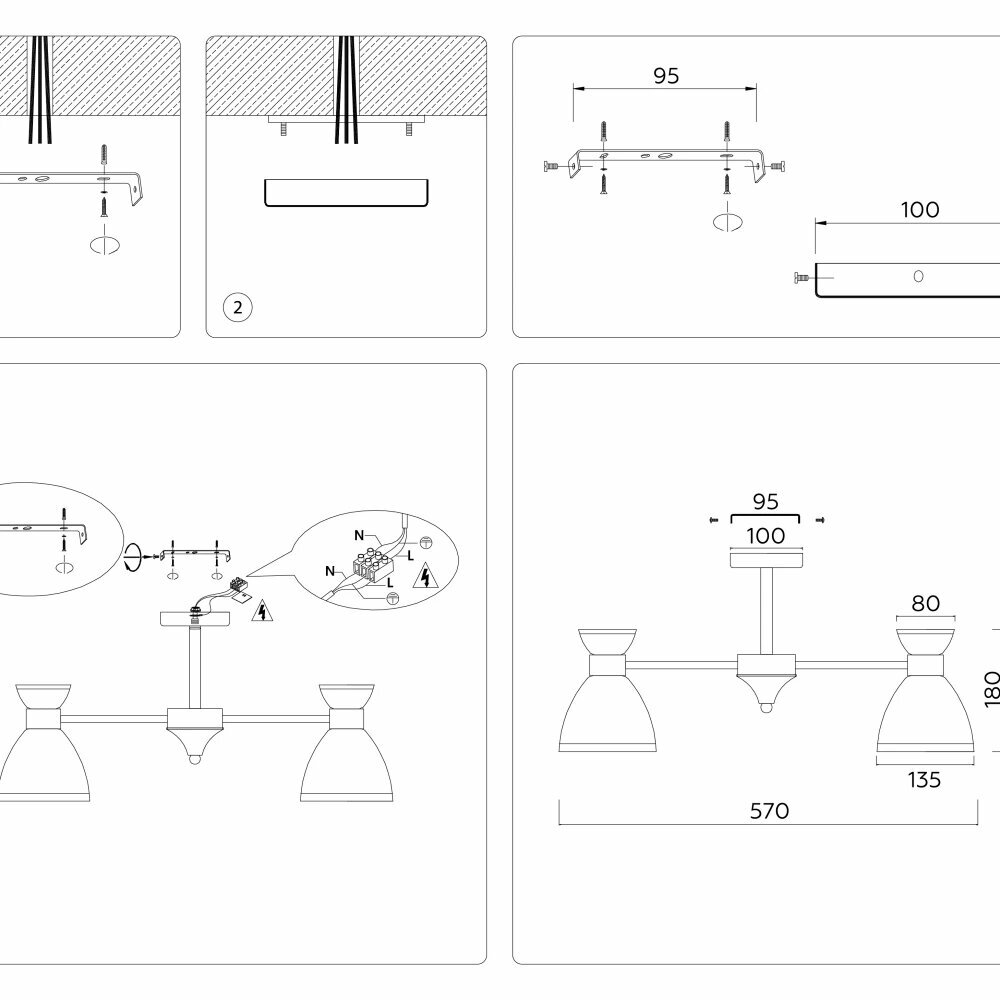 2

95

100

N
L
N
L

95
100
80
180
135
570