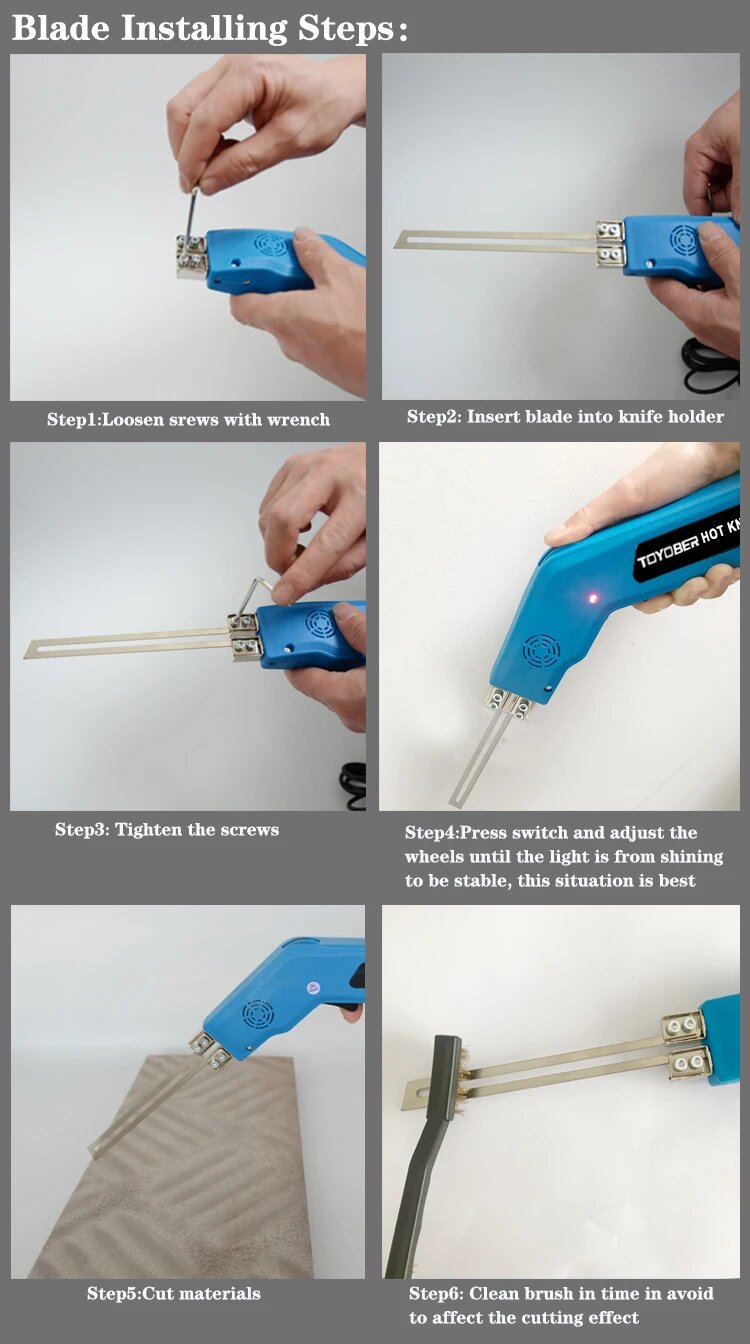 Blade Installing Steps:

Step1:Loosen srews with wrench

Step2: Insert blade into knife holder

Step3: Tighten the screws

TOYOBER HOT KN

Step4:Press switch and adjust the wheels until the light is from shining to be stable, this situation is best

Step5:Cut materials

Step6: Clean brush in time in avoid to affect the cutting effect