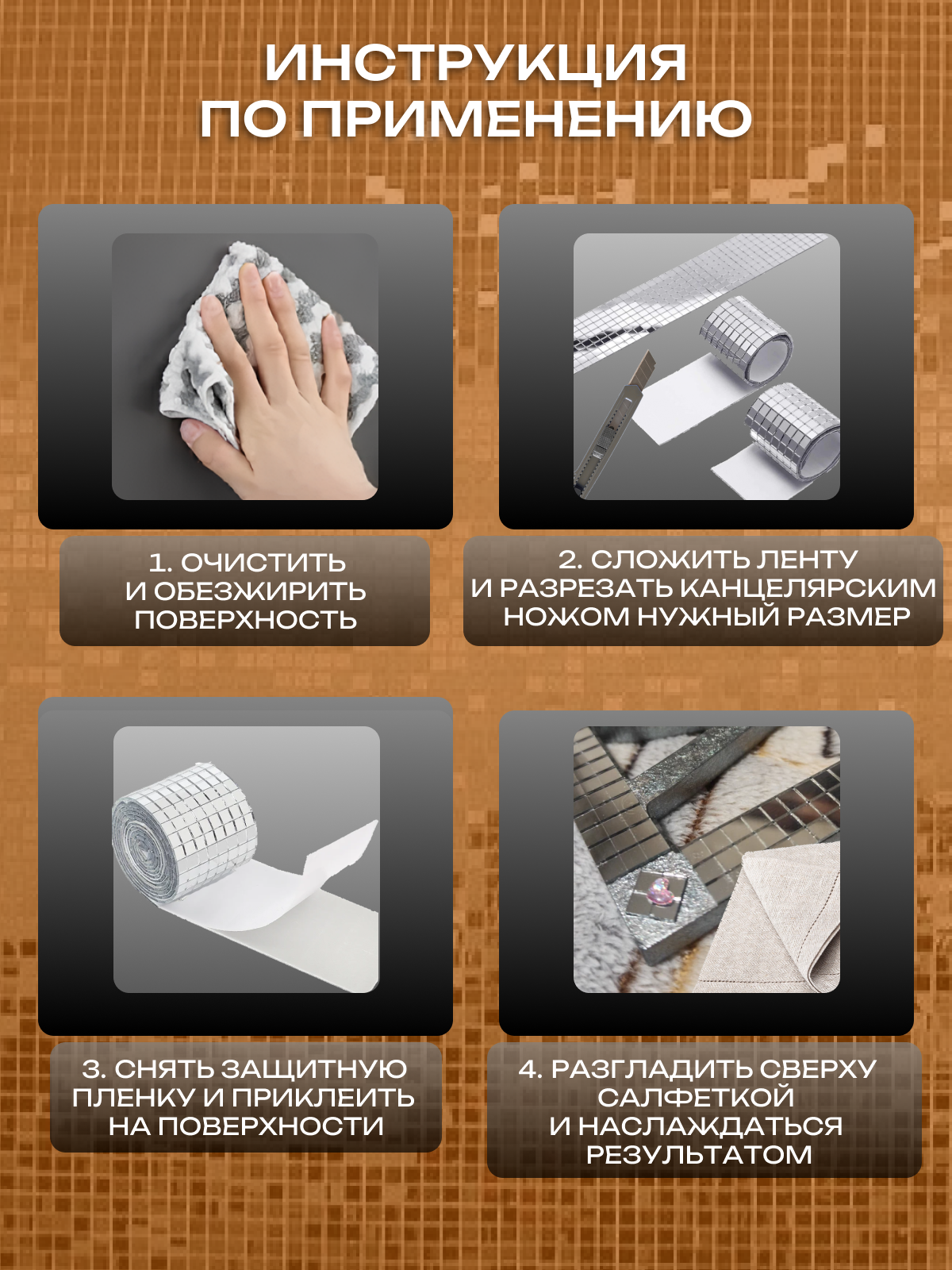 ИНСТРУКЦИЯ ПО ПРИМЕНЕНИЮ

1. ОЧИСТИТЬ И ОБЕЗЖИРИТЬ ПОВЕРХНОСТЬ

2. СЛОЖИТЬ ЛЕНТУ И РАЗРЕЗАТЬ КАНЦЕЛЯРСКИМ НОЖОМ НУЖНЫЙ РАЗМЕР

3. СНЯТЬ ЗАЩИТНУЮ ПЛЕНКУ И ПРИКЛЕИТЬ НА ПОВЕРХНОСТИ

4. РАЗГЛАДИТЬ СВЕРХУ САЛФЕТКОЙ И НАСЛАЖДАТЬСЯ РЕЗУЛЬТАТОМ