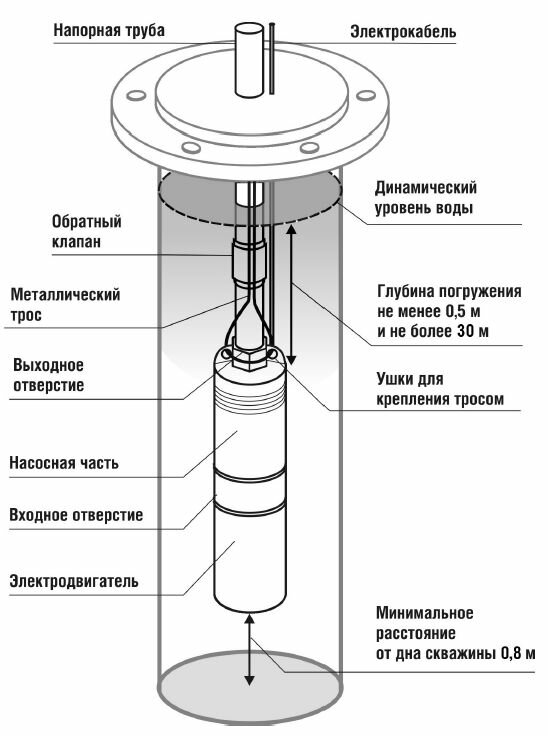 Напорная труба

Электрокабель

Динамический уровень воды

Обратный клапан

Металлический трос

Глубина погружения не менее 0,5 м и не более 30 м

Выходное отверстие

Ушки для крепления тросом

Насосная часть

Входное отверстие

Электродвигатель

Минимальное расстояние от дна скважины 0,8 м